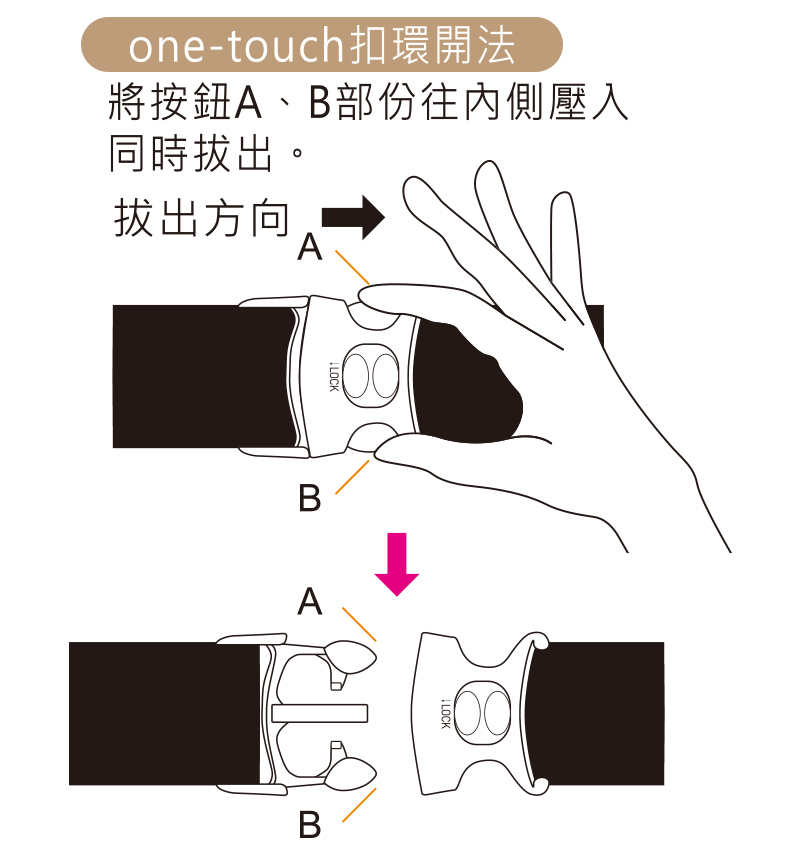 one-touch扣環開法

將按鈕A、B部份往內側壓入同時拔出。

拔出方向

A

LOCK

B

A

LOCK

B