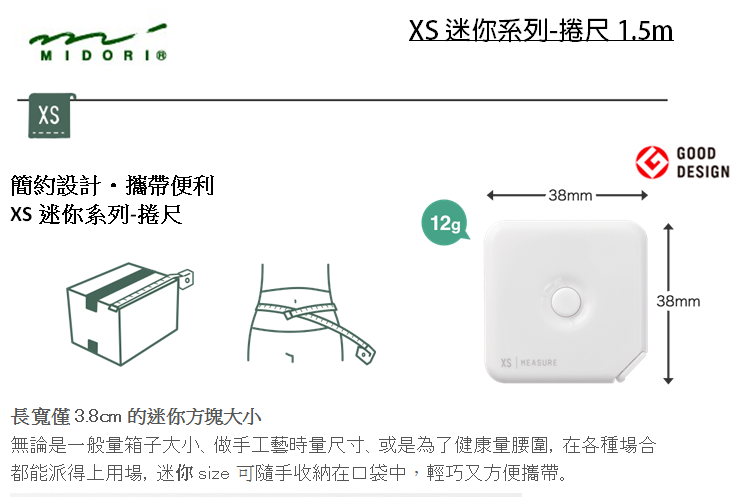 MIDORI®

XS 迷你系列-捲尺 1.5m

XS

GOOD DESIGN

簡約設計・攜帶便利
XS 迷你系列-捲尺

12g

38mm

38mm

XS | MEASURE

長寬僅 3.8cm 的迷你方塊大小
無論是一般量箱子大小、做手工藝時量尺寸、或是為了健康量腰圍，在各種場合都能派得上用場，迷你 size 可隨手收納在口袋中，輕巧又方便攜帶。