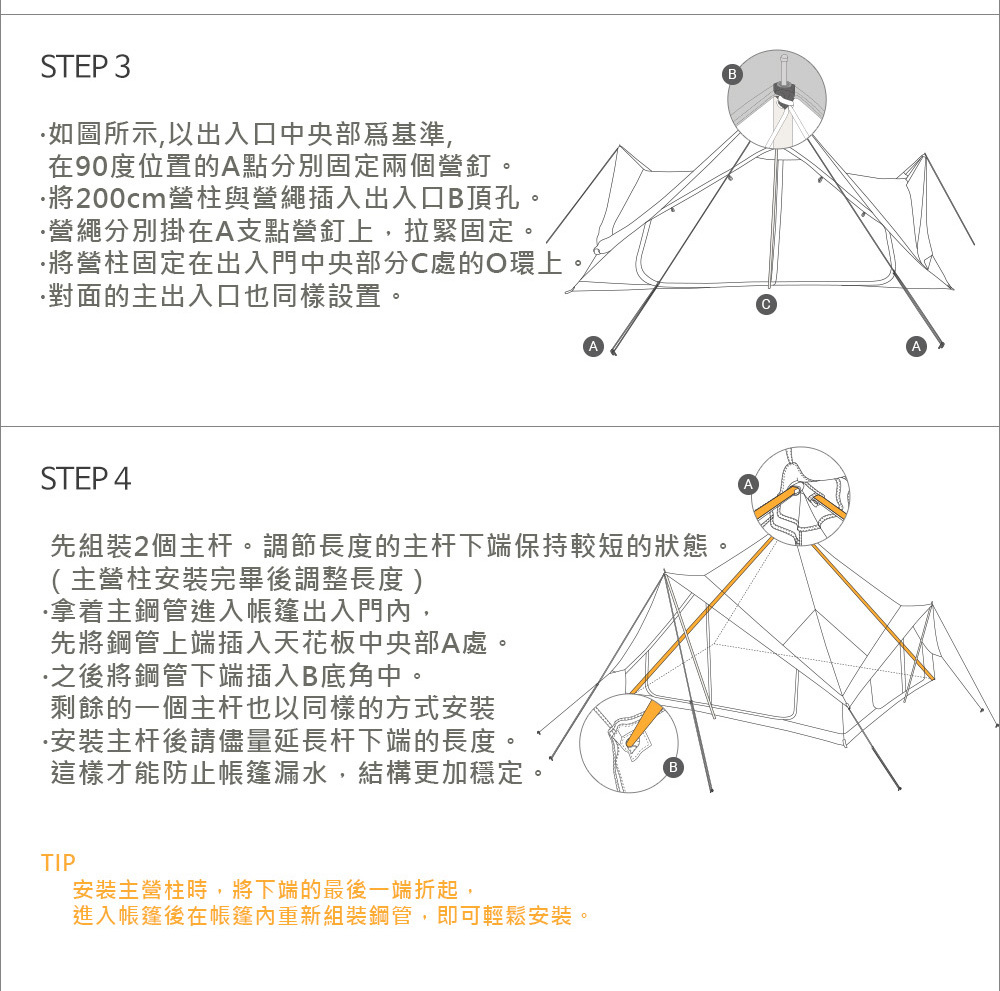 STEP 3

·如圖所示,以出入口中央部爲基準,
在90度位置的A點分別固定兩個營釘。
·將200cm營柱與營繩插入出入口B頂孔。
·營繩分別掛在A支點營釘上，拉緊固定。
·將營柱固定在出入門中央部分C處的O環上。
·對面的主出入口也同樣設置。

B

C

A

A

STEP 4

先組裝2個主杆。調節長度的主杆下端保持較短的狀態。
（主營柱安裝完畢後調整長度）
·拿着主鋼管進入帳篷出入門內，
先將鋼管上端插入天花板中央部A處。
·之後將鋼管下端插入B底角中。
剩餘的一個主杆也以同樣的方式安裝
·安裝主杆後請儘量延長杆下端的長度。
這樣才能防止帳篷漏水，結構更加穩定。

A

B

TIP
安裝主營柱時，將下端的最後一端折起，
進入帳篷後在帳篷內重新組裝鋼管，即可輕鬆安裝。