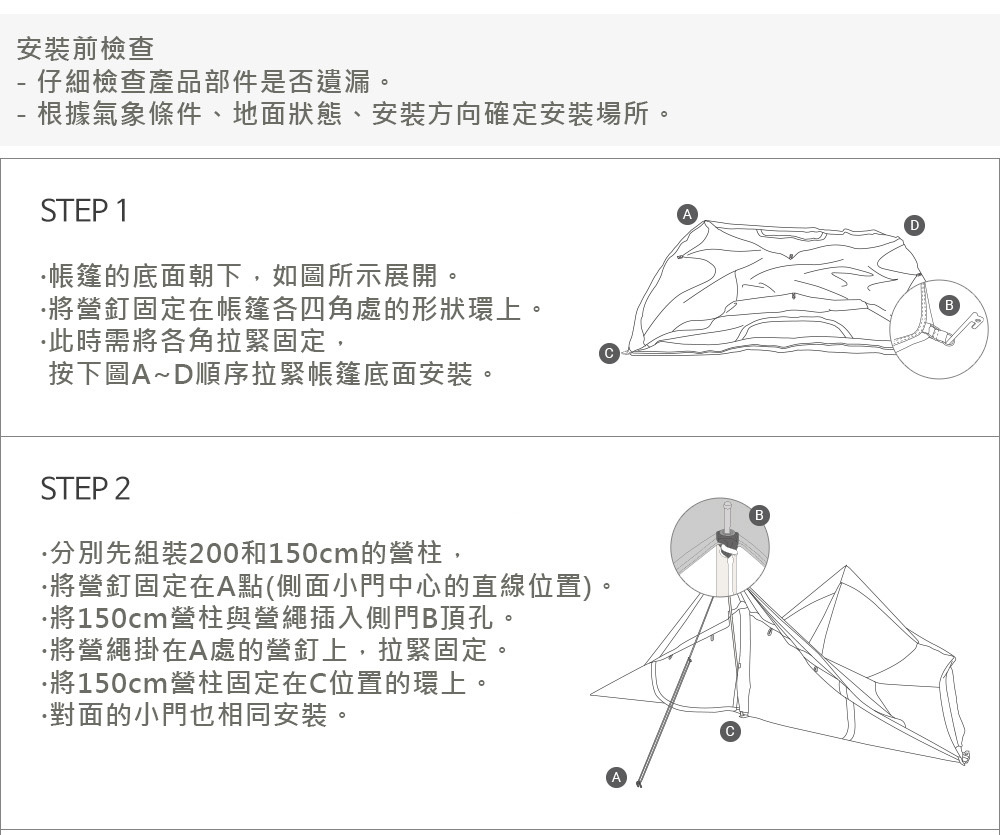 安裝前檢查
- 仔細檢查產品部件是否遺漏。
- 根據氣象條件、地面狀態、安裝方向確定安裝場所。

STEP 1

·帳篷的底面朝下，如圖所示展開。
·將營釘固定在帳篷各四角處的形狀環上。
·此時需將各角拉緊固定，
按下圖A~D順序拉緊帳篷底面安裝。

A
D
B
C

STEP 2

·分別先組裝200和150cm的營柱，
·將營釘固定在A點(側面小門中心的直線位置)。
·將150cm營柱與營繩插入側門B頂孔。
·將營繩掛在A處的營釘上，拉緊固定。
·將150cm營柱固定在C位置的環上。
·對面的小門也相同安裝。

B
C
A