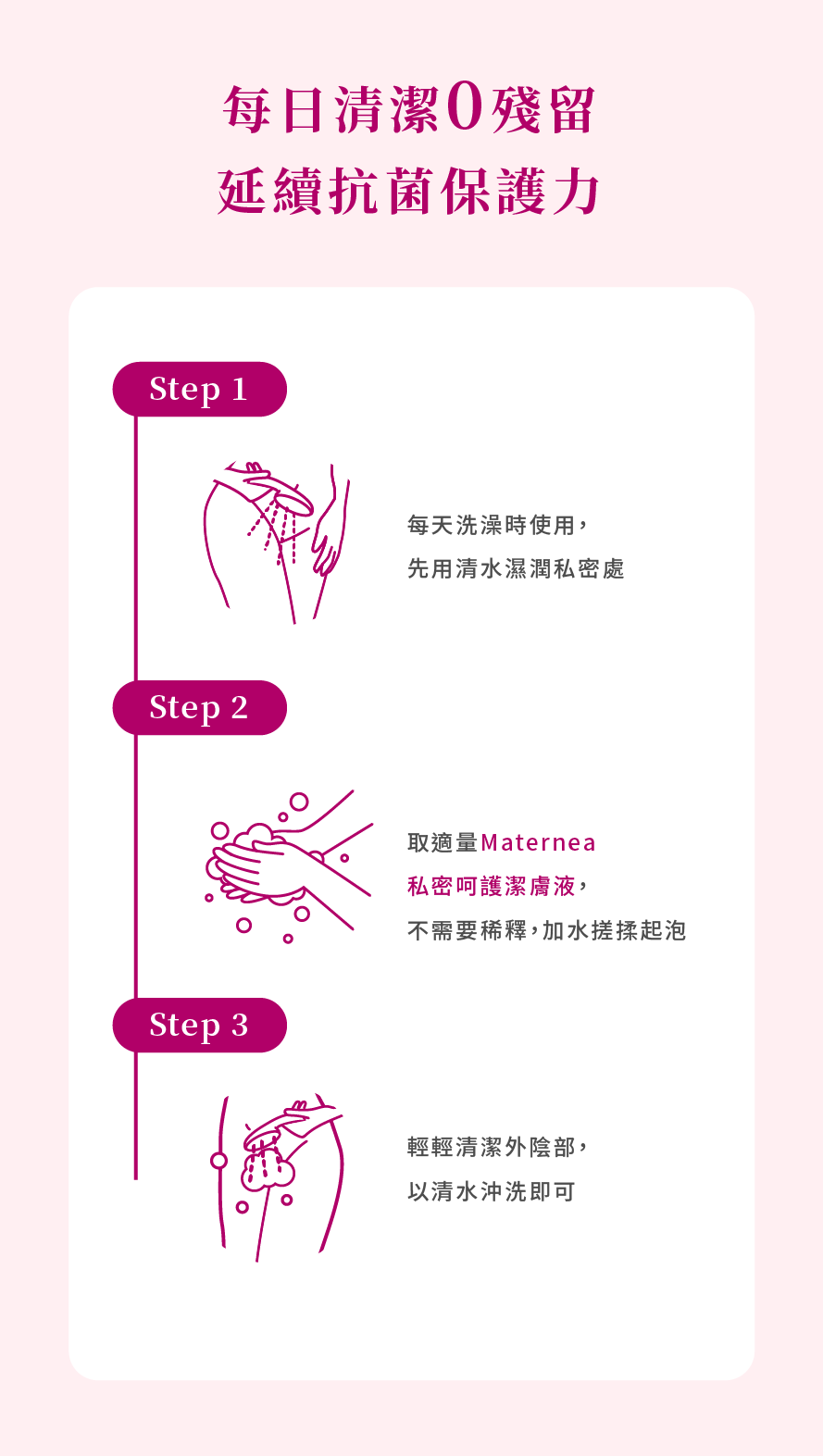 每日清潔0殘留
延續抗菌保護力

Step 1

每天洗澡時使用，
先用清水濕潤私密處

Step 2

取適量Maternea
私密呵護潔膚液，
不需要稀釋，加水搓揉起泡

Step 3

輕輕清潔外陰部，
以清水沖洗即可