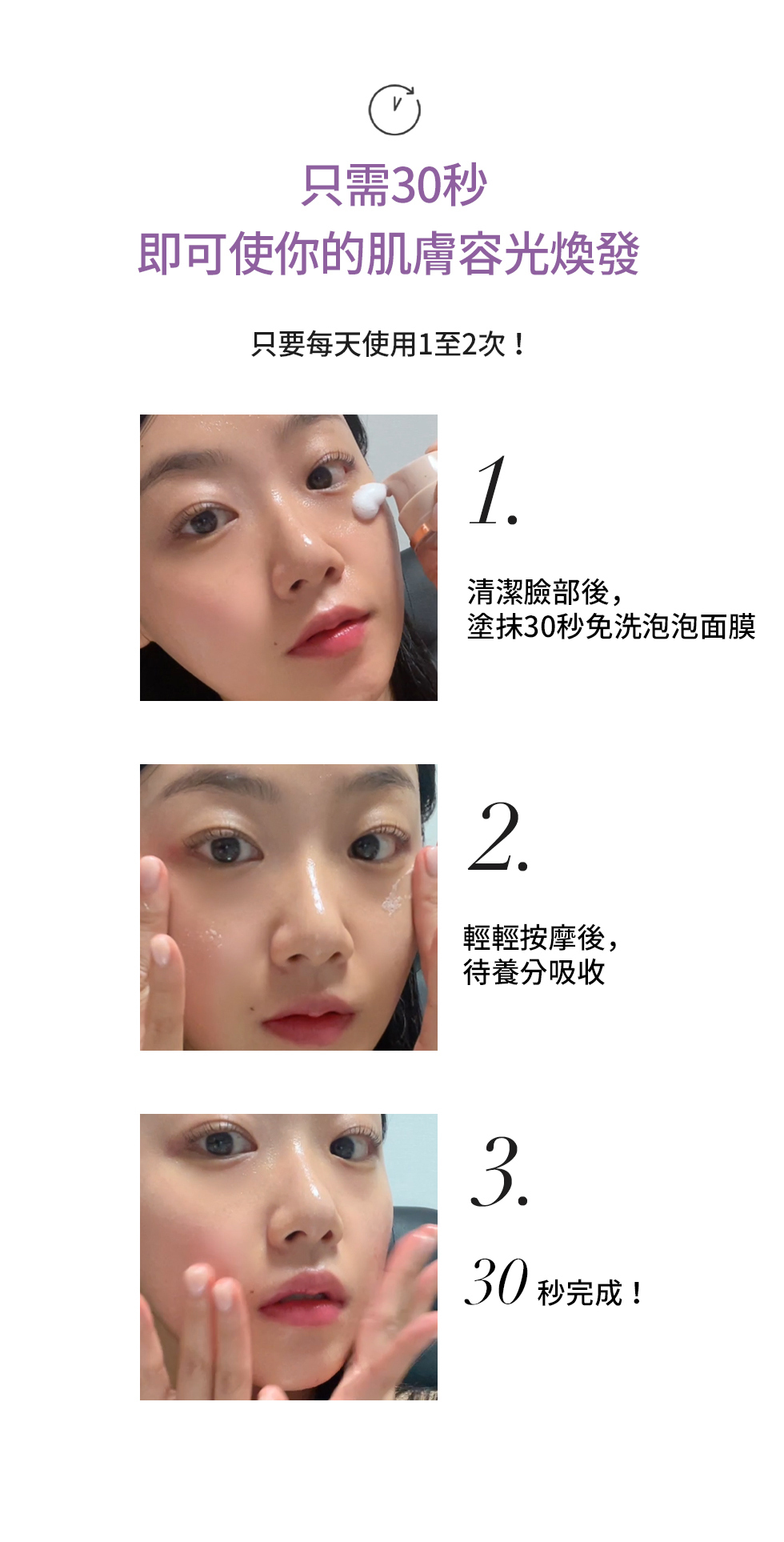 只需30秒
即可使你的肌膚容光煥發

只要每天使用1至2次！

1.

清潔臉部後，
塗抹30秒免洗泡泡面膜

2.

輕輕按摩後，
待養分吸收

3.

30 秒完成！