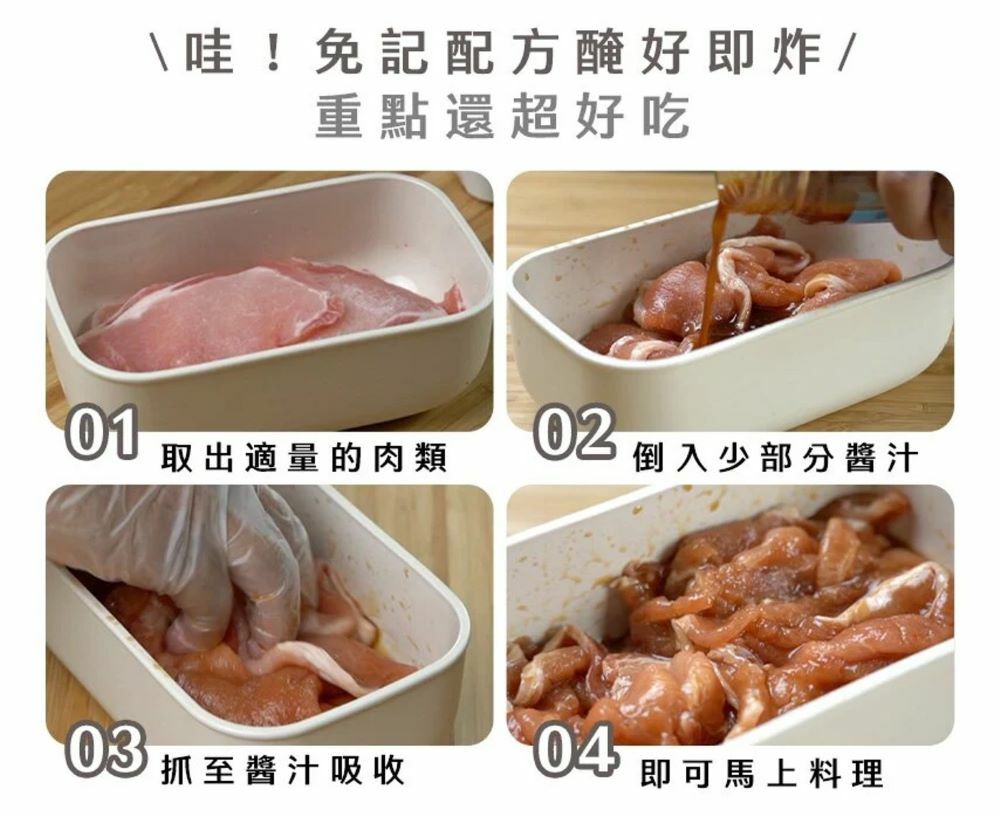 \哇！免記配方醃好即炸/
重點還超好吃

01 取出適量的肉類

02 倒入少部分醬汁

03 抓至醬汁吸收

04 即可馬上料理