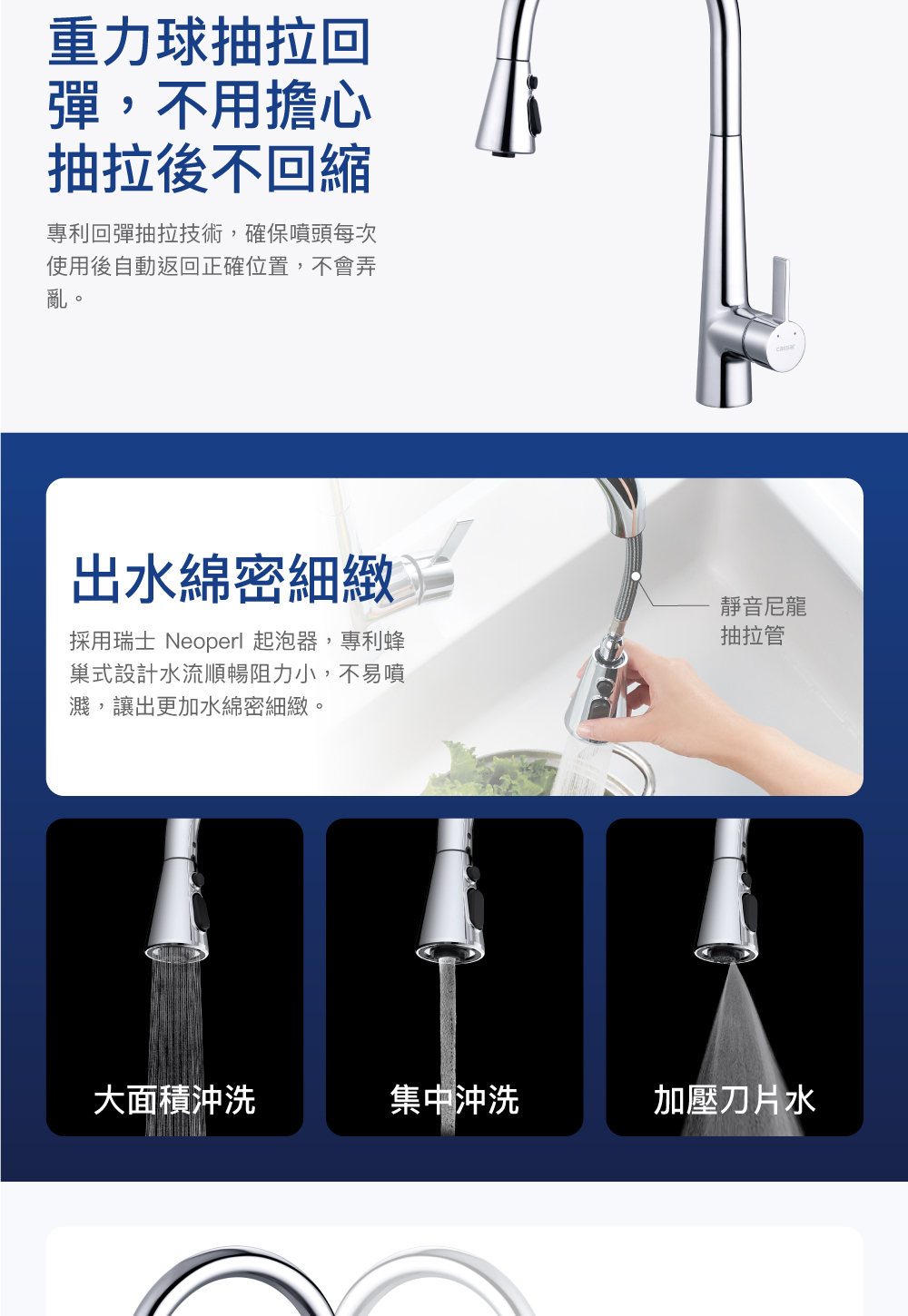 重力球抽拉回彈，不用擔心抽拉後不回縮

專利回彈抽拉技術，確保噴頭每次使用後自動返回正確位置，不會弄亂。

caesar

出水綿密細緻

採用瑞士 Neoperl 起泡器，專利蜂巢式設計水流順暢阻力小，不易噴濺，讓出更加水綿密細緻。

靜音尼龍抽拉管

大面積沖洗

集中沖洗

加壓刀片水