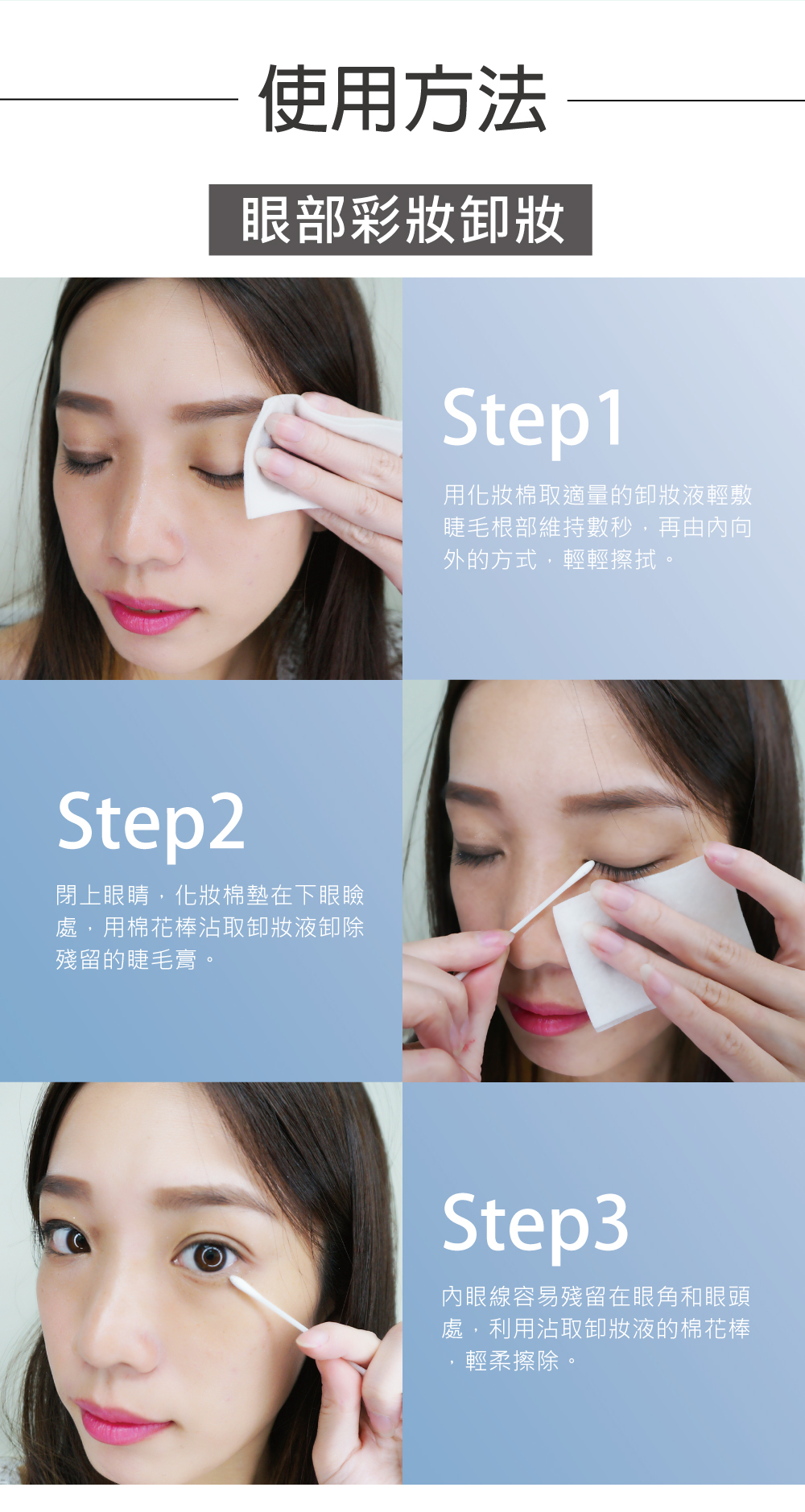 使用方法

眼部彩妝卸妝

Step1

用化妝棉取適量的卸妝液輕敷睫毛根部維持數秒，再由內向外的方式，輕輕擦拭。

Step2

閉上眼睛，化妝棉墊在下眼瞼處，用棉花棒沾取卸妝液卸除殘留的睫毛膏。

Step3

內眼線容易殘留在眼角和眼頭處，利用沾取卸妝液的棉花棒，輕柔擦除。