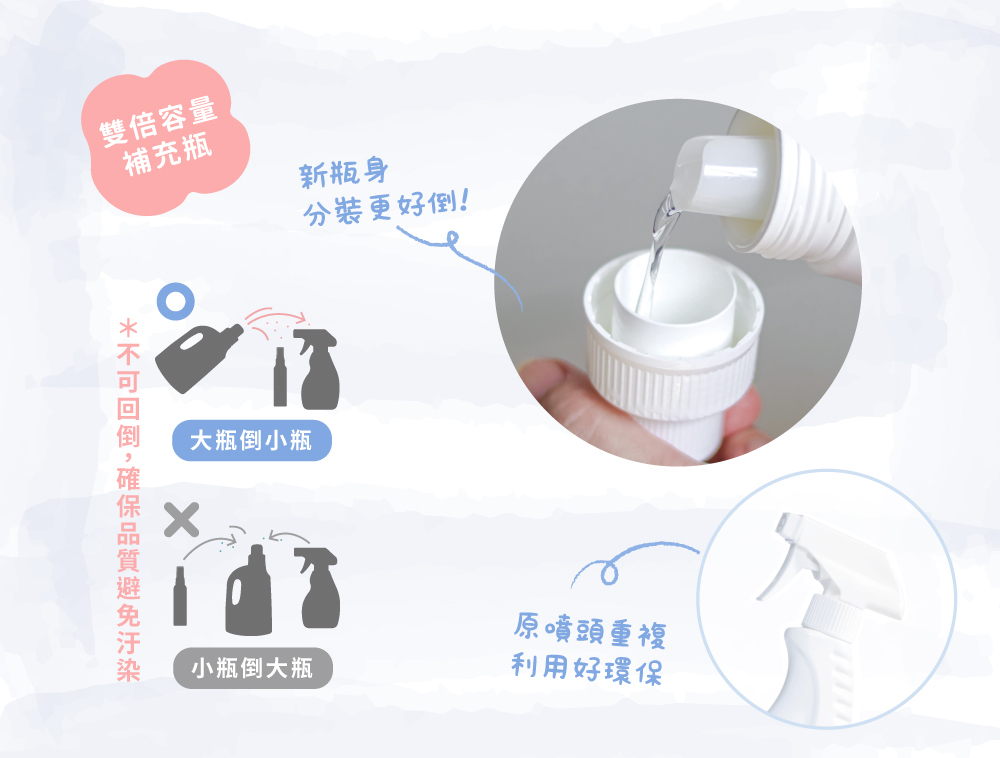 雙倍容量
補充瓶

新瓶身
分裝更好倒!

*不可回倒,確保品質避免汙染

大瓶倒小瓶

小瓶倒大瓶

原噴頭重複
利用好環保