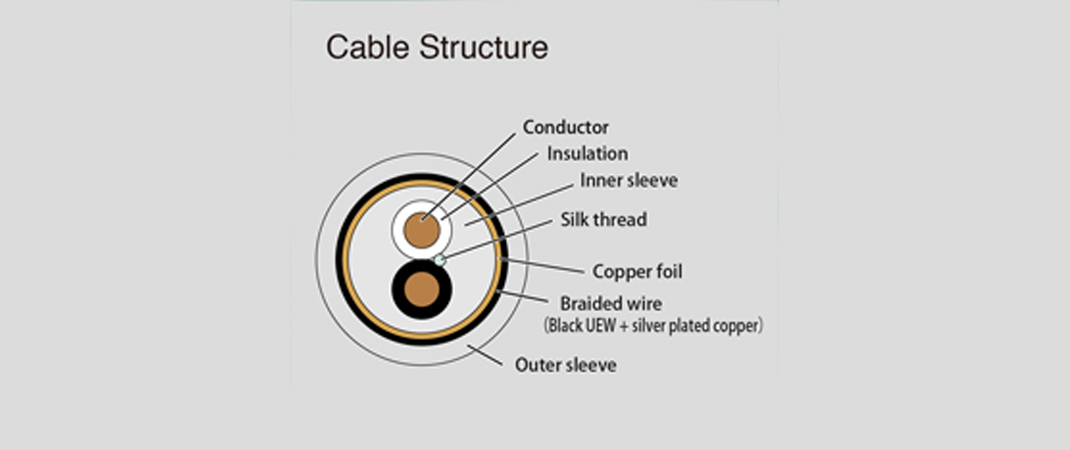 Cable Structure

Conductor
Insulation
Inner sleeve
Silk thread
Copper foil
Braided wire
(Black UEW + silver plated copper)
Outer sleeve