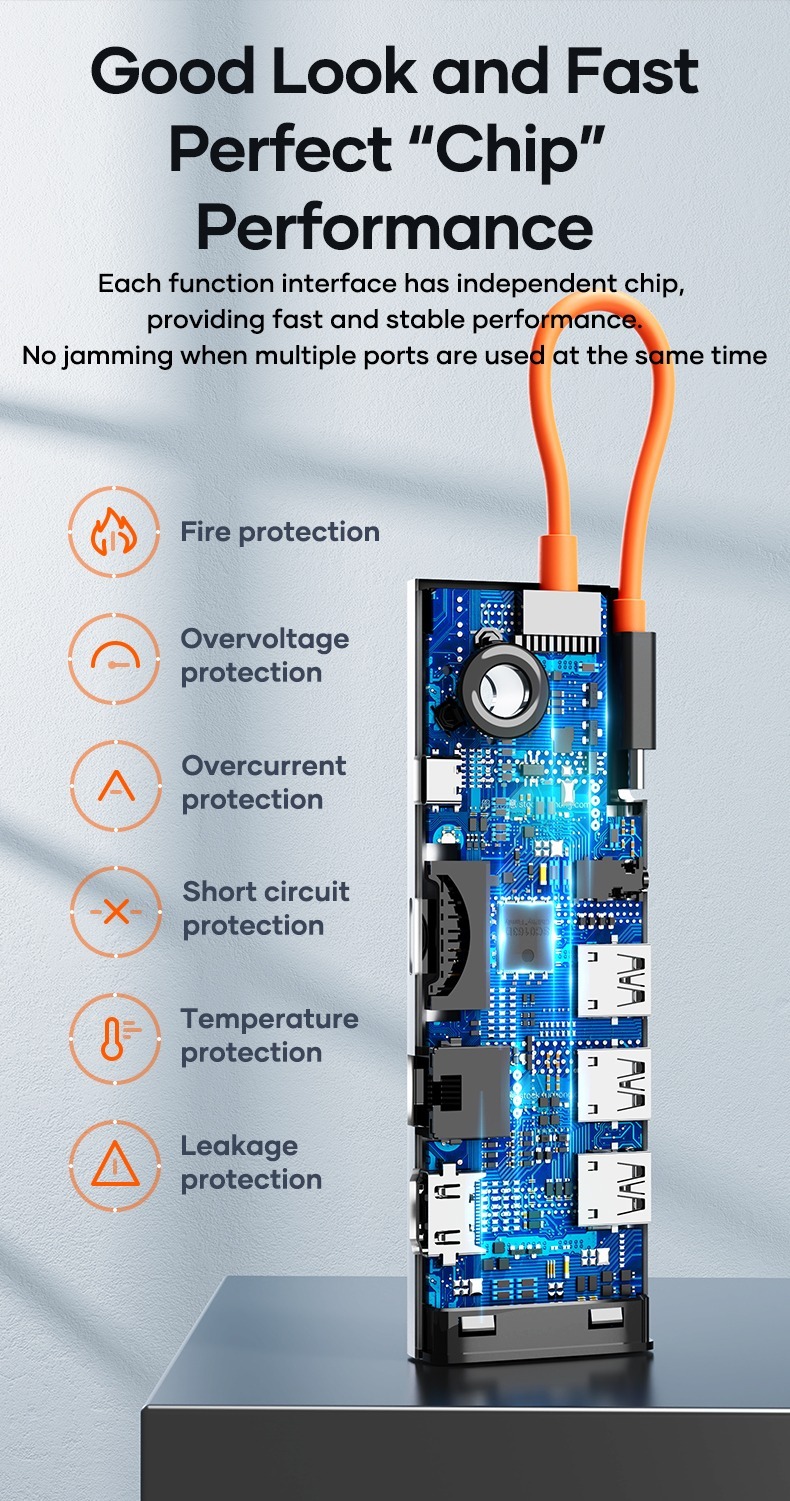 Good Look and Fast Perfect “Chip” Performance

Each function interface has independent chip, providing fast and stable performance. No jamming when multiple ports are used at the same time

Fire protection

Overvoltage protection

Overcurrent protection

Short circuit protection

Temperature protection

Leakage protection