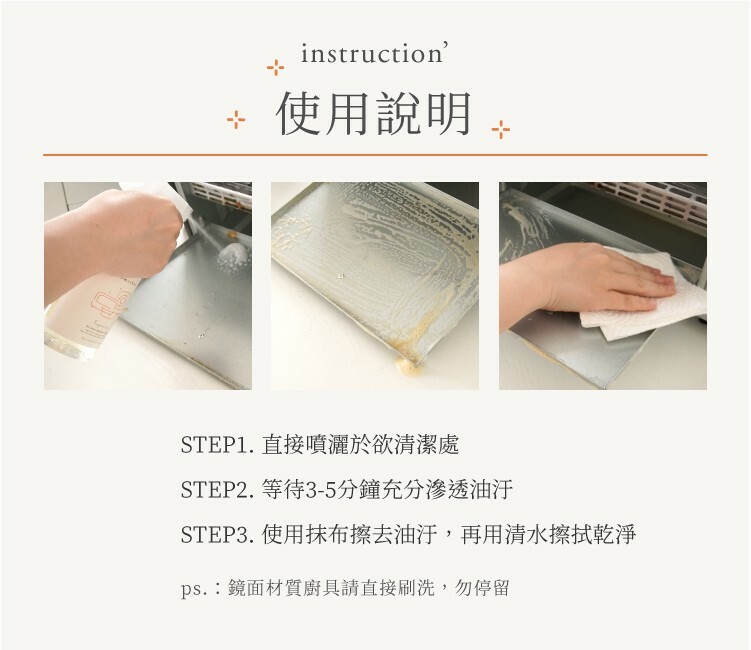 instruction'

使用說明

STEP1. 直接噴灑於欲清潔處

STEP2. 等待3-5分鐘充分滲透油汙

STEP3. 使用抹布擦去油汙，再用清水擦拭乾淨

ps.：鏡面材質廚具請直接刷洗，勿停留