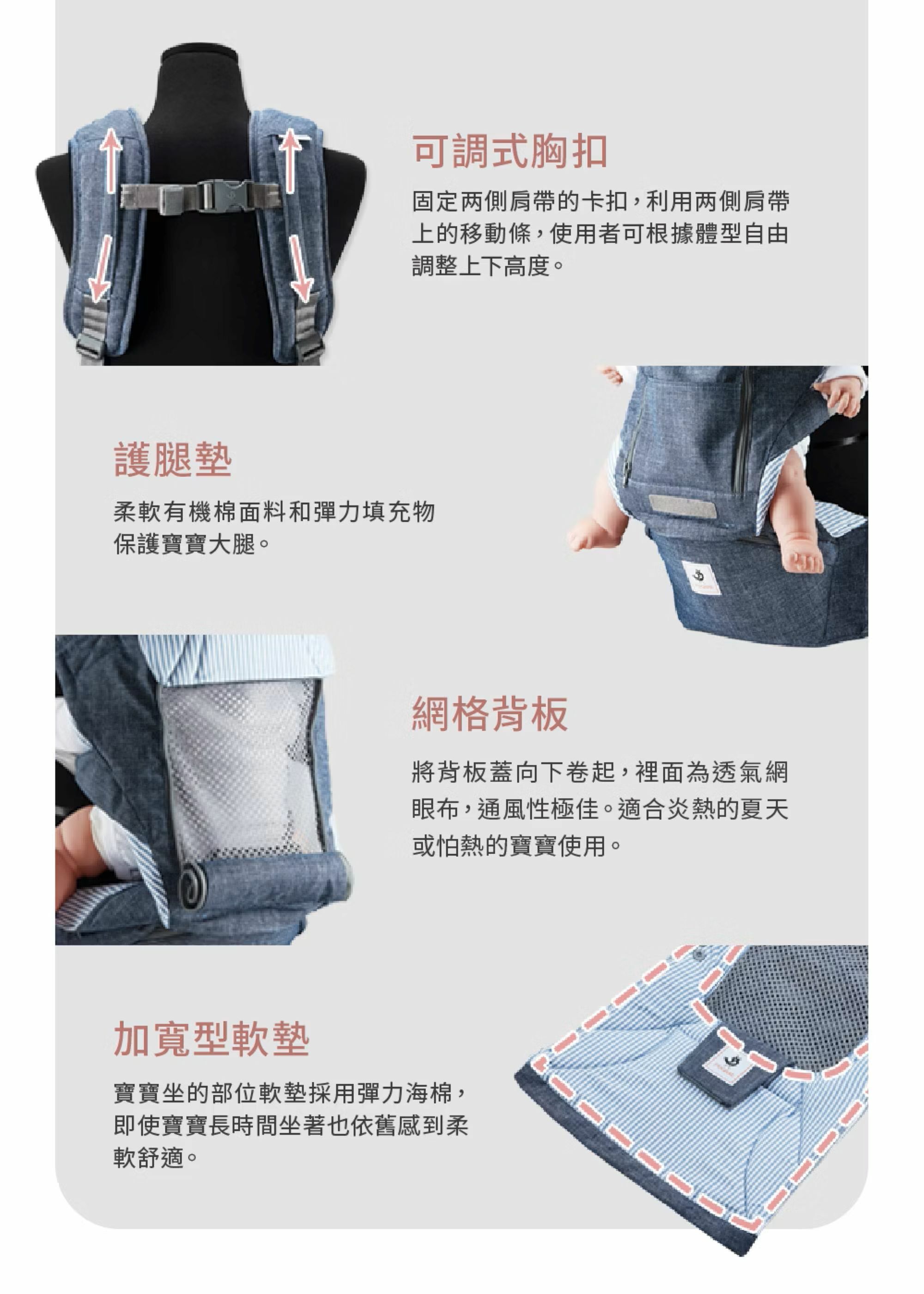 可調式胸扣

固定兩側肩帶的卡扣，利用兩側肩帶上的移動條，使用者可根據體型自由調整上下高度。

護腿墊

柔軟有機棉面料和彈力填充物保護寶寶大腿。

網格背板

將背板蓋向下卷起，裡面為透氣網眼布，通風性極佳。適合炎熱的夏天或怕熱的寶寶使用。

加寬型軟墊

寶寶坐的部位軟墊採用彈力海棉，即使寶寶長時間坐著也依舊感到柔軟舒適。