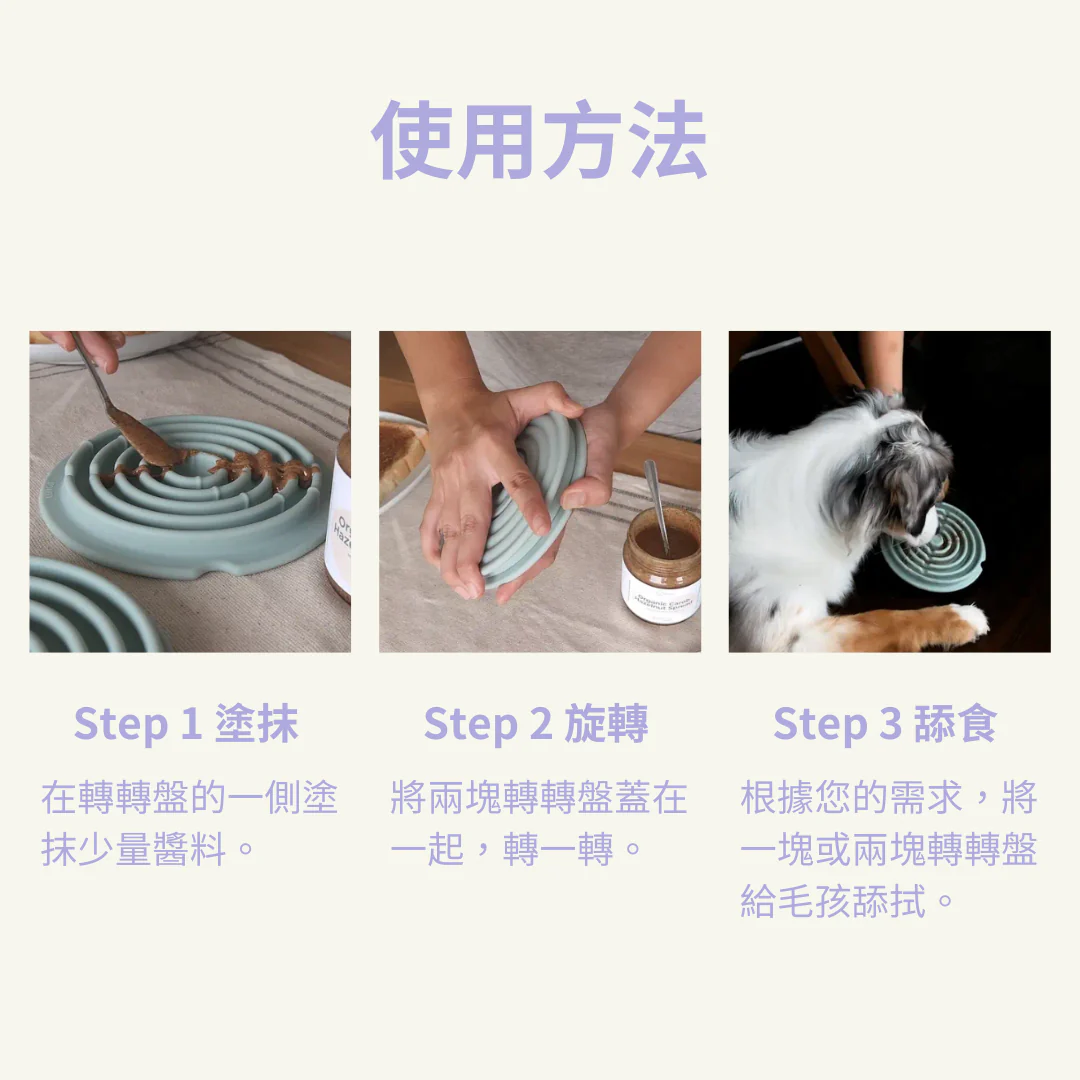 使用方法

Step 1 塗抹

在轉轉盤的一側塗抹少量醬料。

Step 2 旋轉

將兩塊轉轉盤蓋在一起，轉一轉。

Step 3 舔食

根據您的需求，將一塊或兩塊轉轉盤給毛孩舔拭。