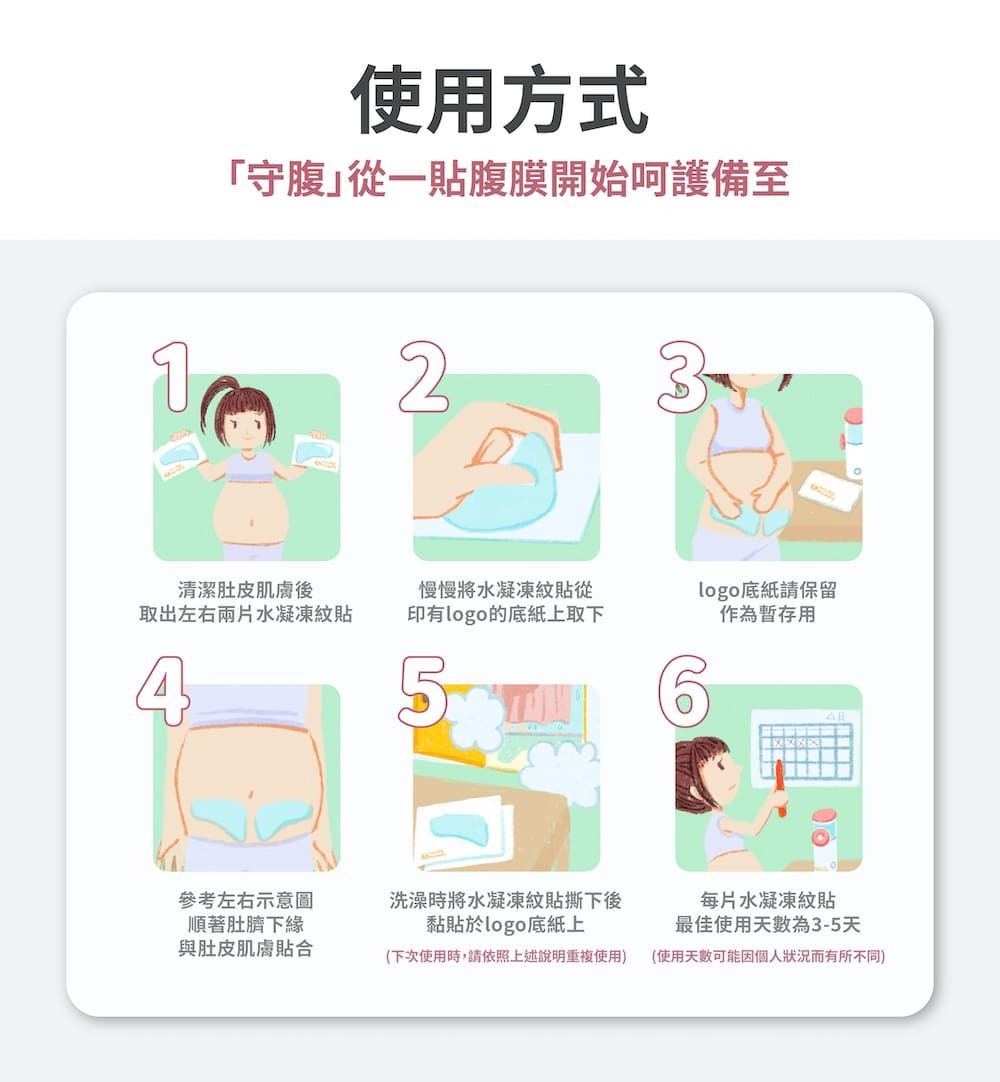 使用方式

「守腹」從一貼腹膜開始呵護備至

1

清潔肚皮肌膚後
取出左右兩片水凝凍紋貼

2

慢慢將水凝凍紋貼從
印有logo的底紙上取下

3

logo底紙請保留
作為暫存用

4

參考左右示意圖
順著肚臍下緣
與肚皮肌膚貼合

5

洗澡時將水凝凍紋貼撕下後
黏貼於logo底紙上

(下次使用時，請依照上述說明重複使用)

6

每片水凝凍紋貼
最佳使用天數為3-5天

(使用天數可能因個人狀況而有所不同)