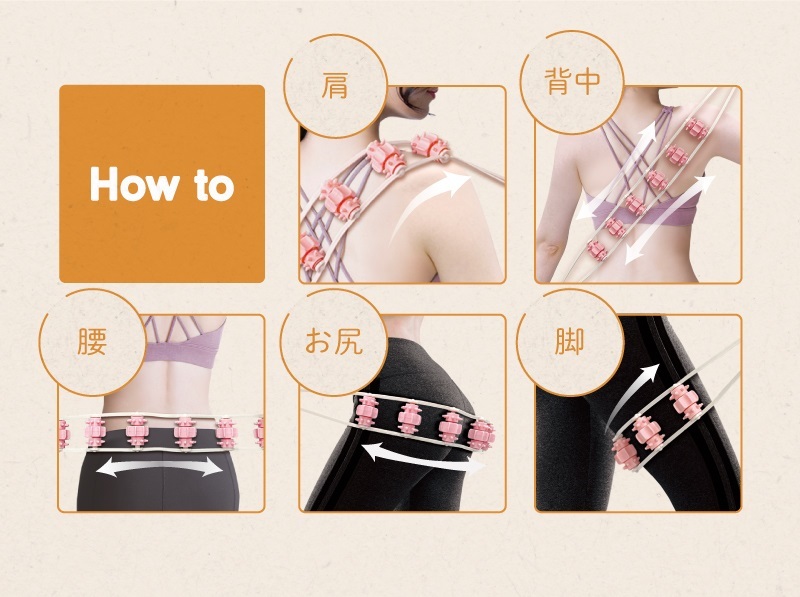 How to

肩

背中

腰

お尻

脚