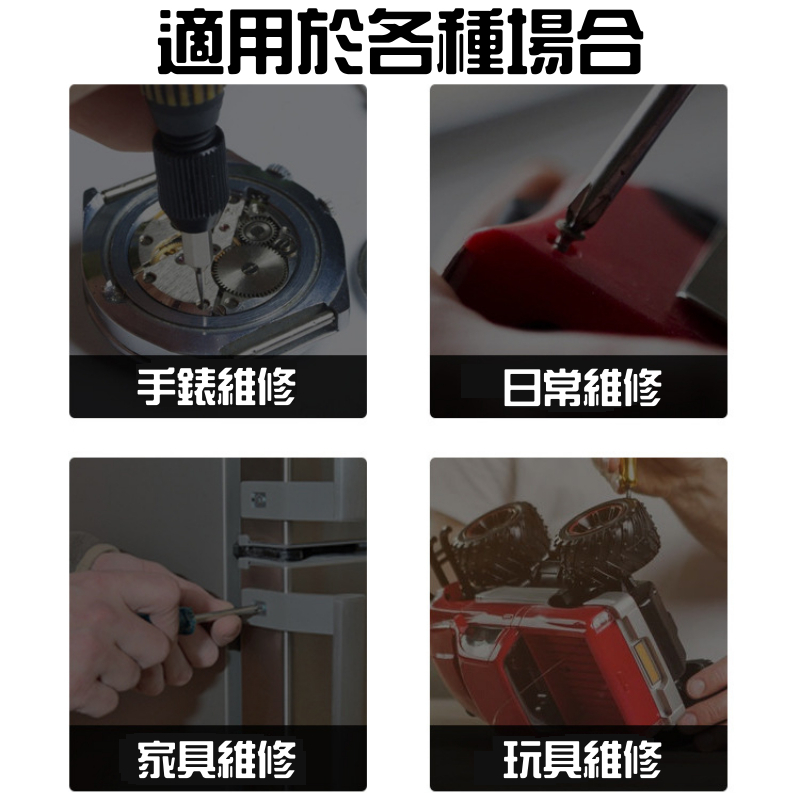 適用於各種場合

手錶維修

日常維修

家具維修

玩具維修