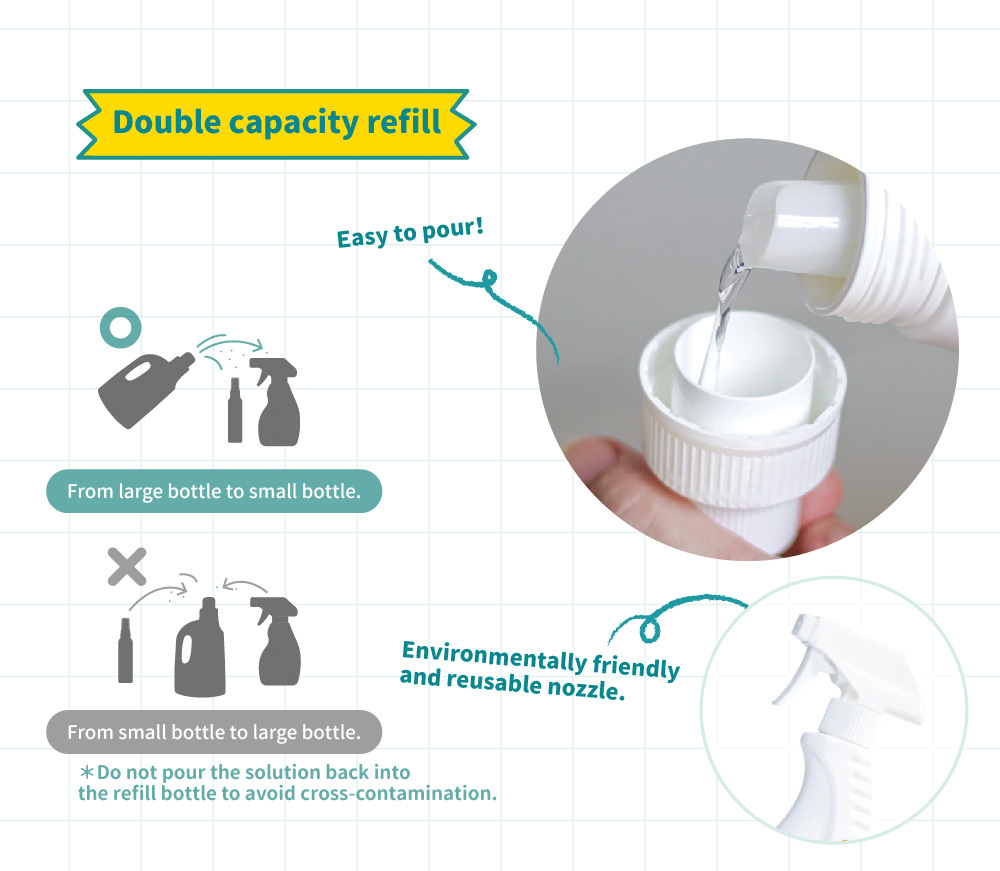 Double capacity refill

Easy to pour!

From large bottle to small bottle.

From small bottle to large bottle.

＊Do not pour the solution back into the refill bottle to avoid cross-contamination.

Environmentally friendly and reusable nozzle.