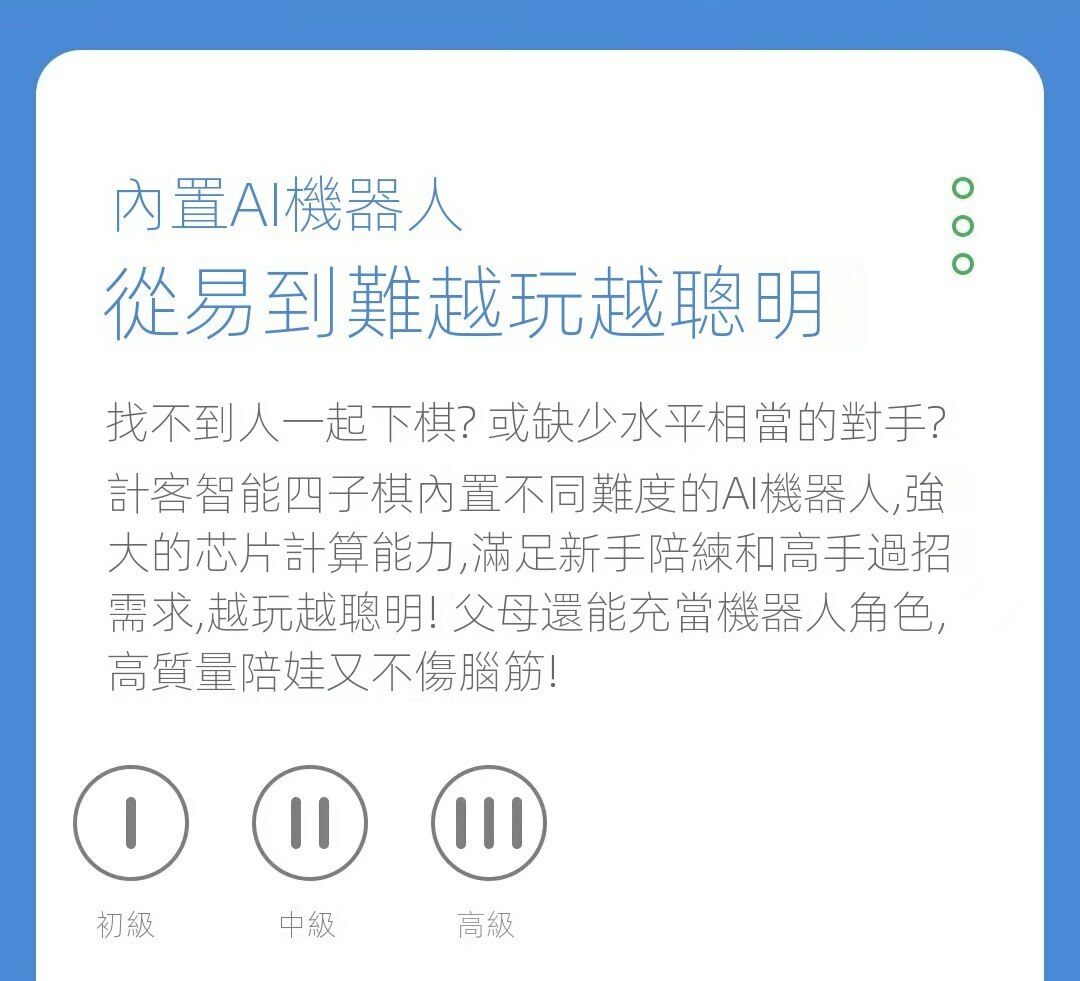 內置AI機器人
從易到難越玩越聰明

找不到人一起下棋?或缺少水平相當的對手?計客智能四子棋內置不同難度的AI機器人,強大的芯片計算能力,滿足新手陪練和高手過招需求,越玩越聰明!父母還能充當機器人角色,高質量陪娃又不傷腦筋!

I
初級

II
中級

III
高級