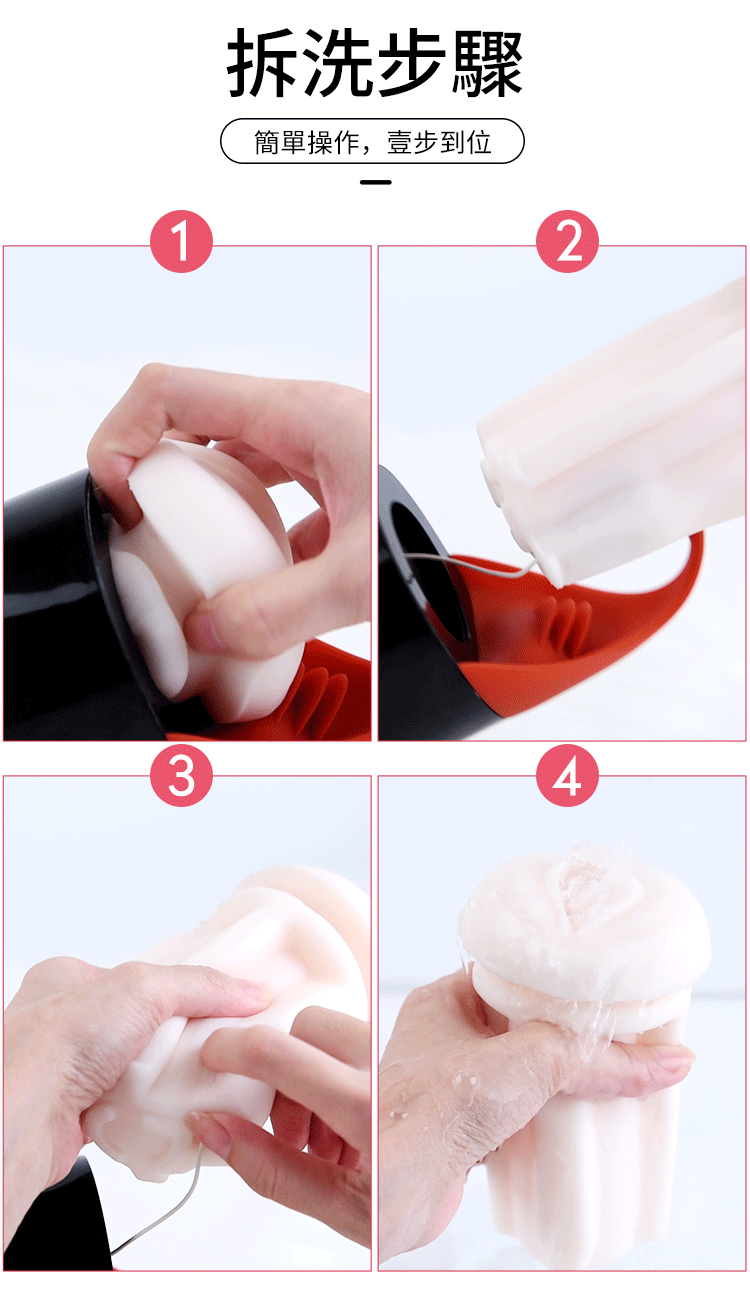 拆洗步驟

簡單操作，壹步到位

1

2

3

4