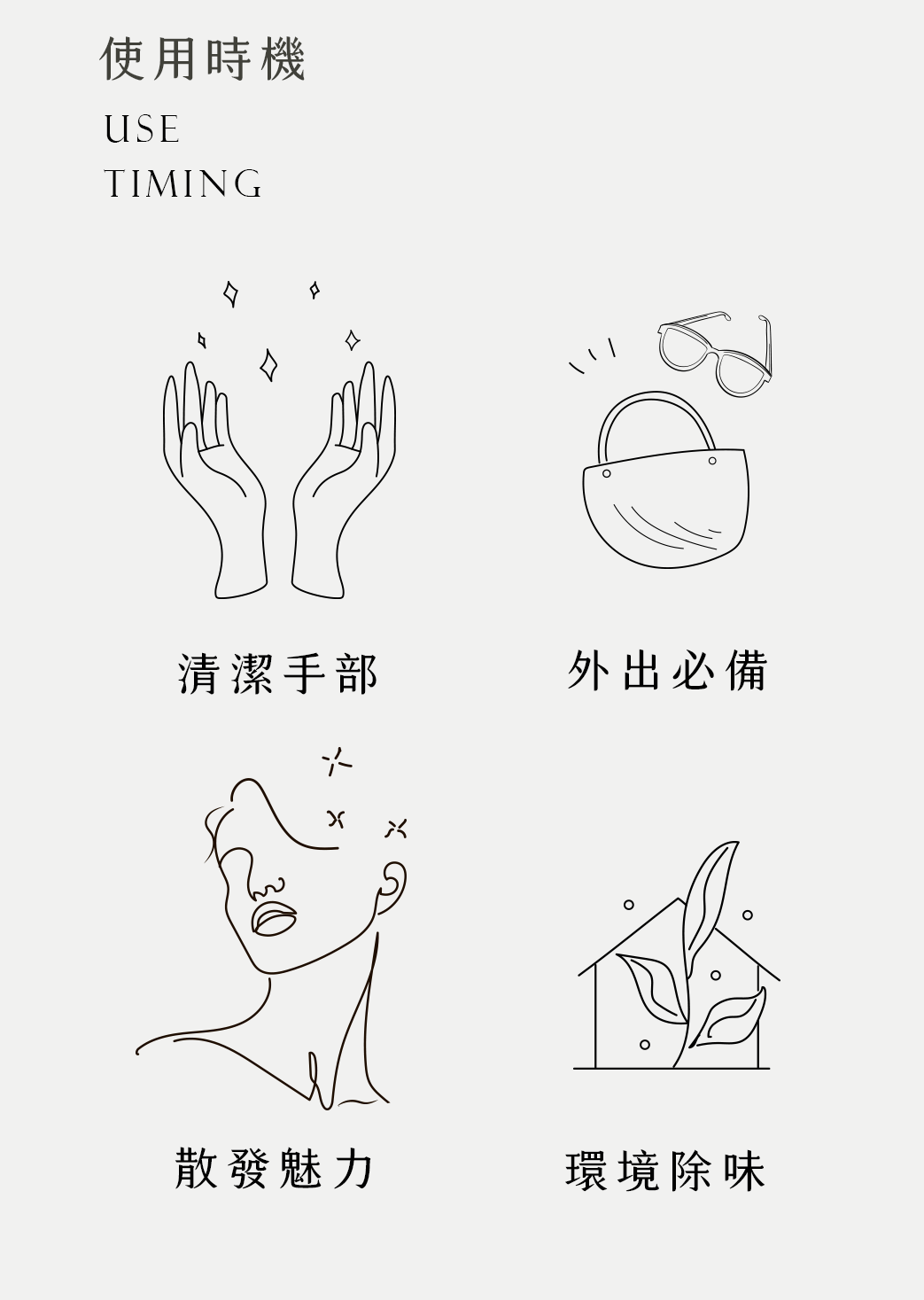 使用時機

USE
TIMING

清潔手部

外出必備

散發魅力

環境除味