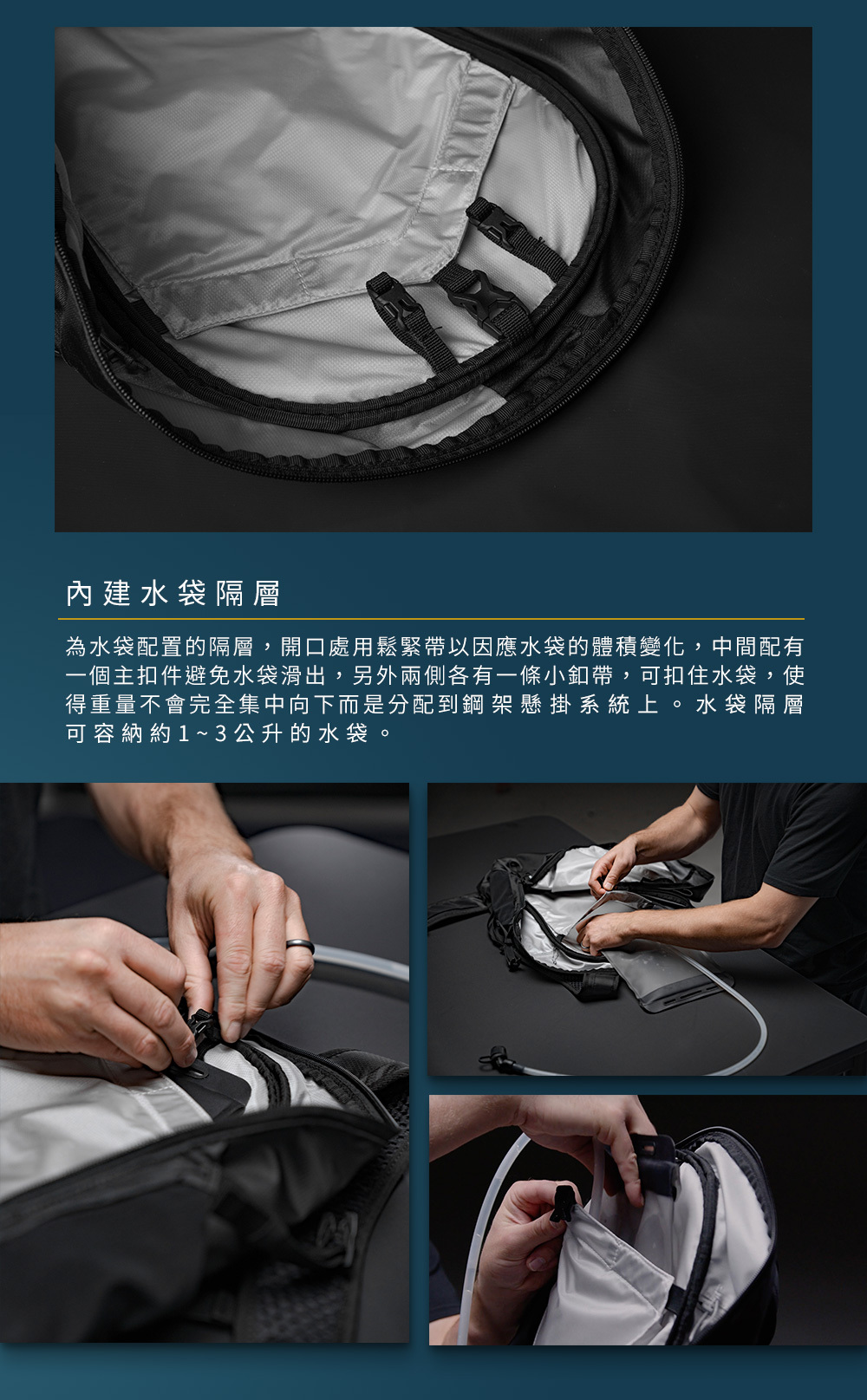 內建水袋隔層

為水袋配置的隔層，開口處用鬆緊帶以因應水袋的體積變化，中間配有一個主扣件避免水袋滑出，另外兩側各有一條小釦帶，可扣住水袋，使得重量不會完全集中向下而是分配到鋼架懸掛系統上。水袋隔層可容納約1~3公升的水袋。