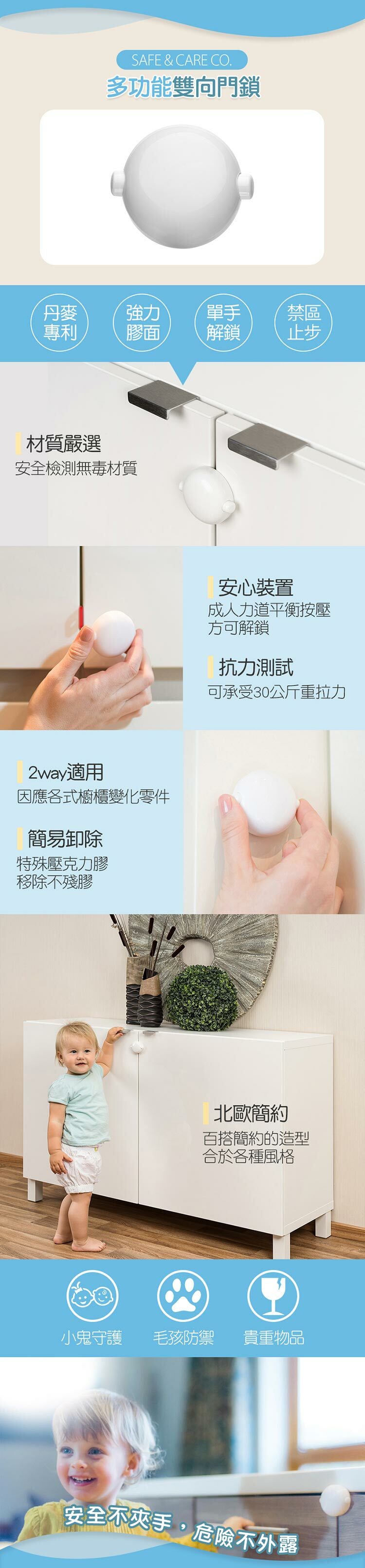 SAFE & CARE CO.
多功能雙向門鎖

丹麥專利
強力膠面
單手解鎖
禁區止步

材質嚴選
安全檢測無毒材質

安心裝置
成人力道平衡按壓方可解鎖

抗力測試
可承受30公斤重拉力

2way適用
因應各式櫥櫃變化零件

簡易卸除
特殊壓克力膠移除不殘膠

北歐簡約
百搭簡約的造型合於各種風格

小鬼守護
毛孩防禦
貴重物品

安全不夾手，危險不外露