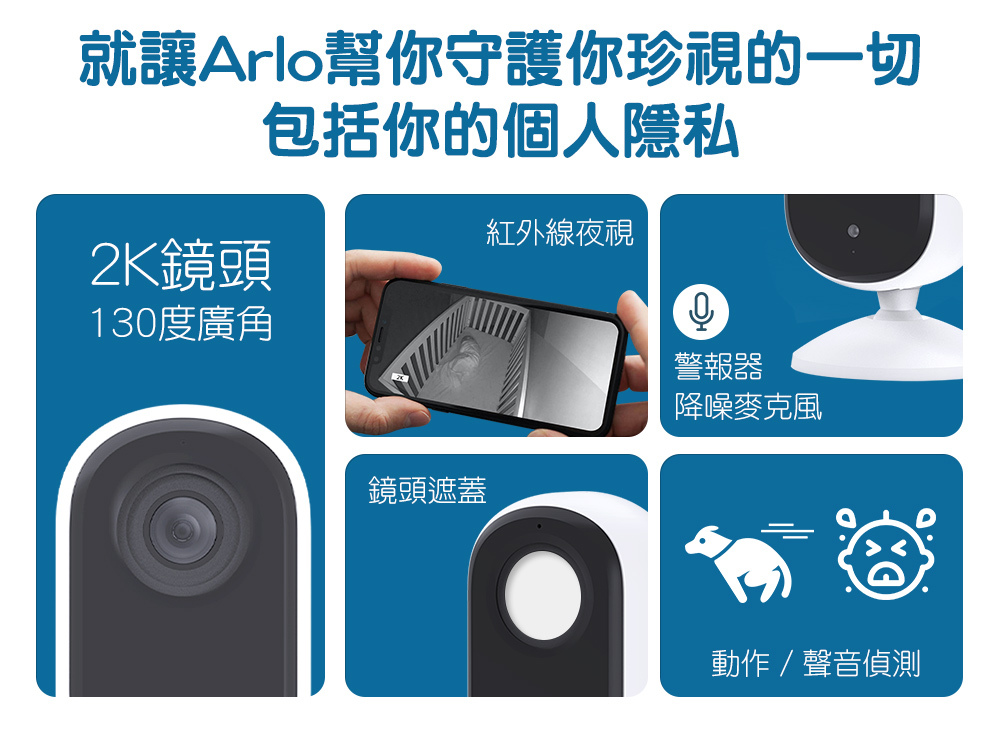 就讓Arlo幫你守護你珍視的一切
包括你的個人隱私

2K鏡頭
130度廣角

紅外線夜視

2K

警報器
降噪麥克風

鏡頭遮蓋

動作 / 聲音偵測