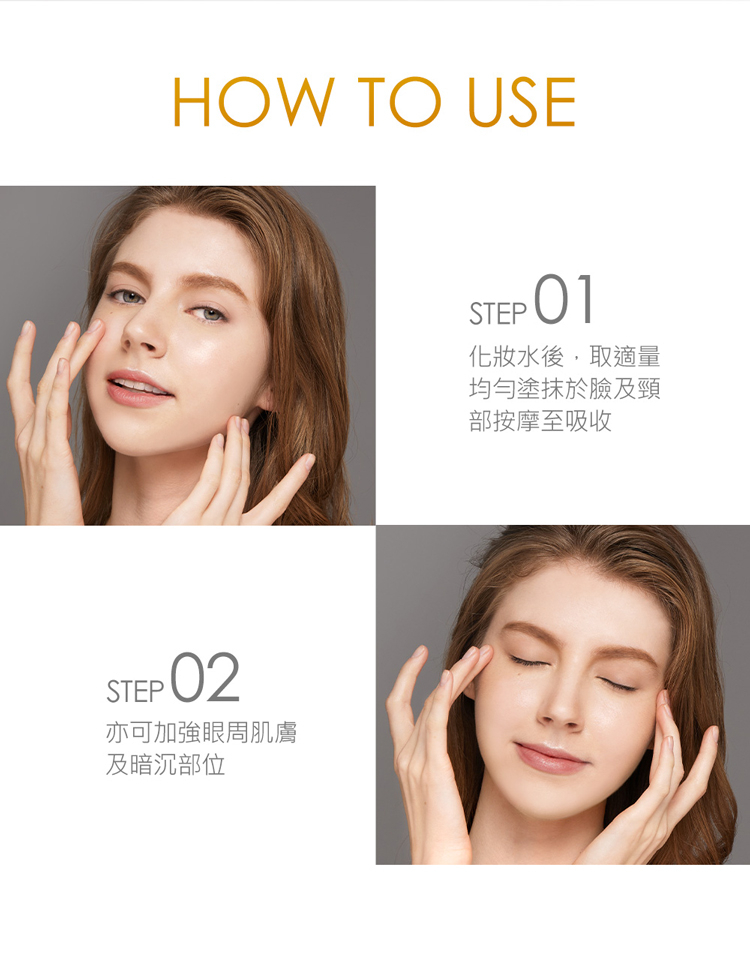 HOW TO USE

STEP 01
化妝水後，取適量均勻塗抹於臉及頸部按摩至吸收

STEP 02
亦可加強眼周肌膚及暗沉部位