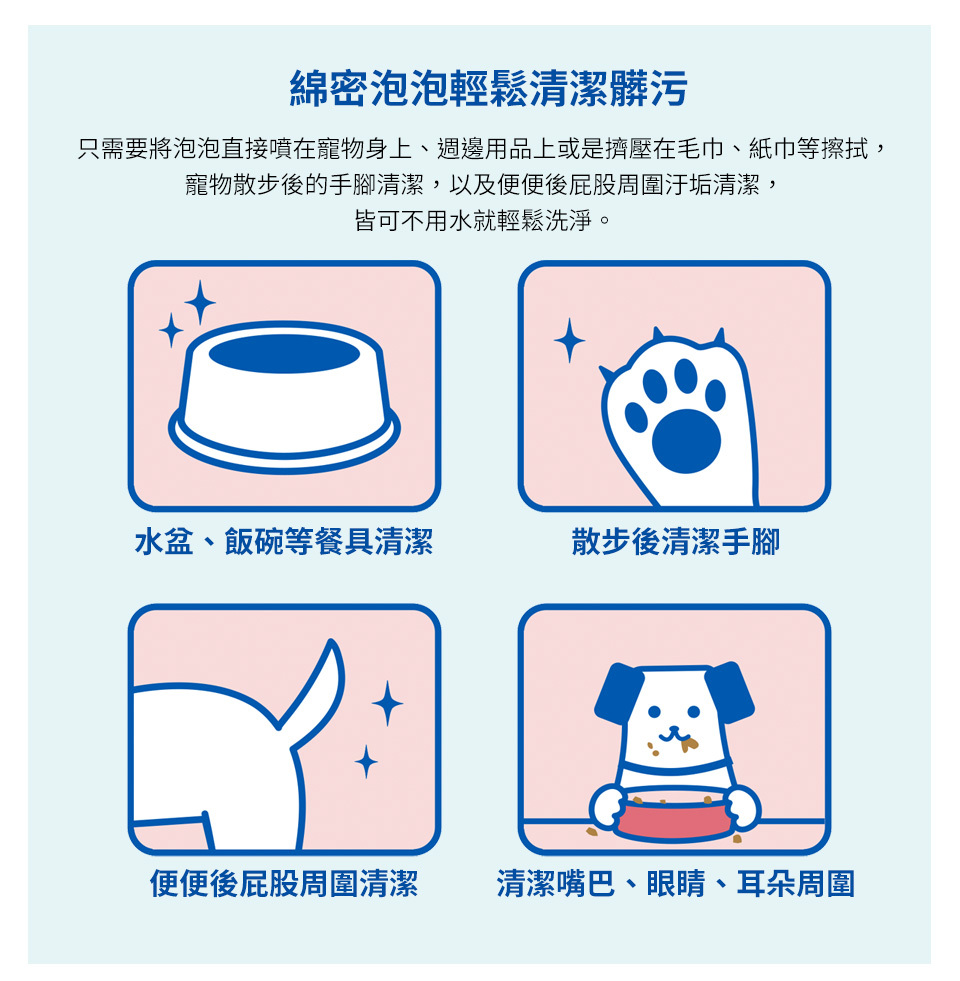 綿密泡泡輕鬆清潔髒污

只需要將泡泡直接噴在寵物身上、週邊用品上或是擠壓在毛巾、紙巾等擦拭，寵物散步後的手腳清潔，以及便便後屁股周圍汙垢清潔，皆可不用水就輕鬆洗淨。

水盆、飯碗等餐具清潔

散步後清潔手腳

便便後屁股周圍清潔

清潔嘴巴、眼睛、耳朵周圍