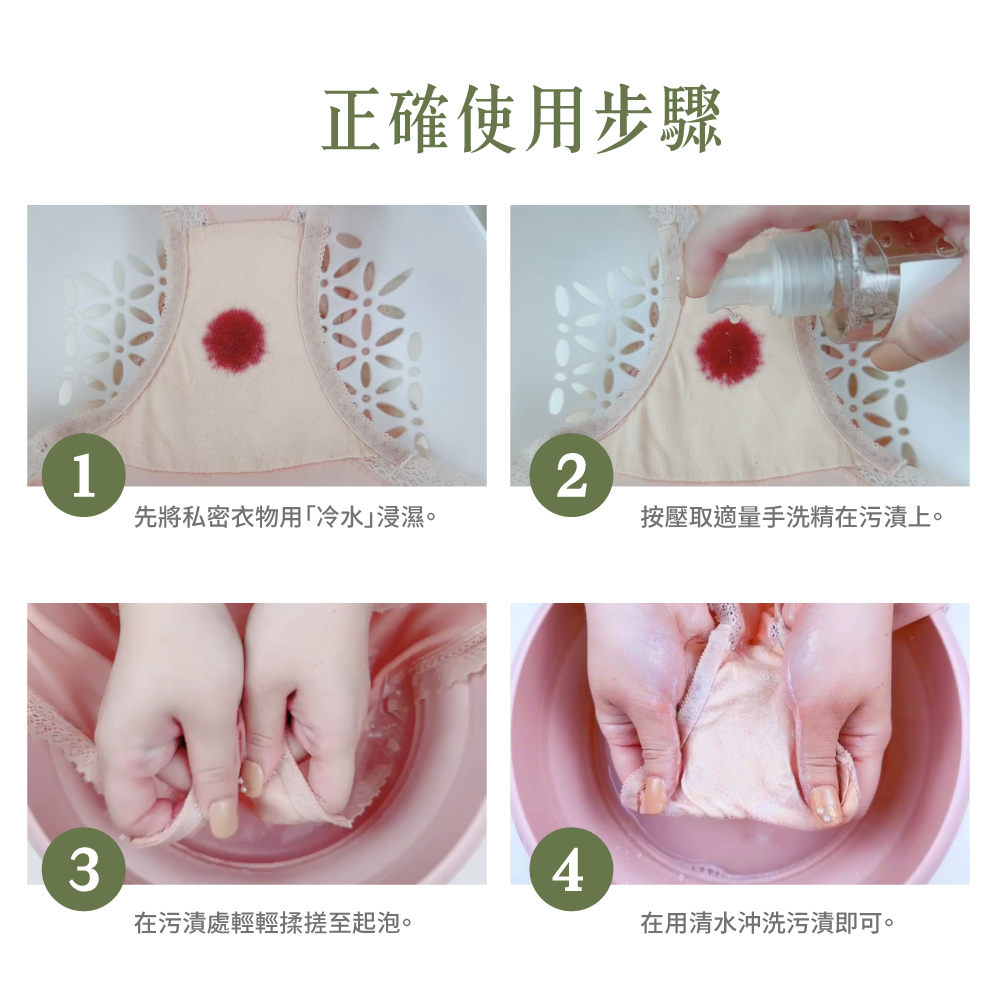 正確使用步驟

1
先將私密衣物用「冷水」浸濕。

2
按壓取適量手洗精在污漬上。

3
在污漬處輕輕揉搓至起泡。

4
在用清水沖洗污漬即可。