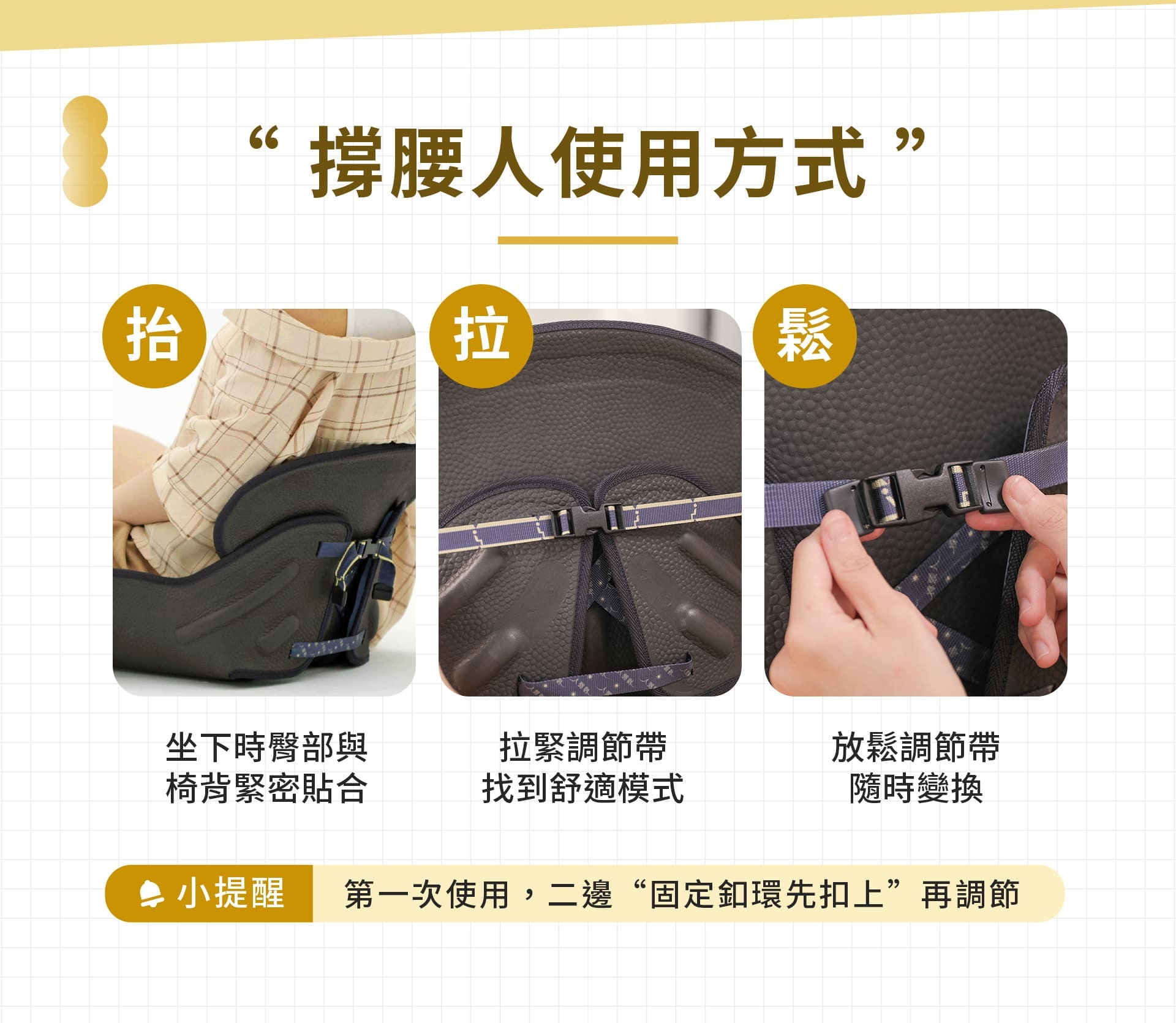 “ 撐腰人使用方式 ”

抬

拉

鬆

坐下時臀部與椅背緊密貼合

拉緊調節帶找到舒適模式

放鬆調節帶隨時變換

小提醒

第一次使用，二邊“固定釦環先扣上”再調節