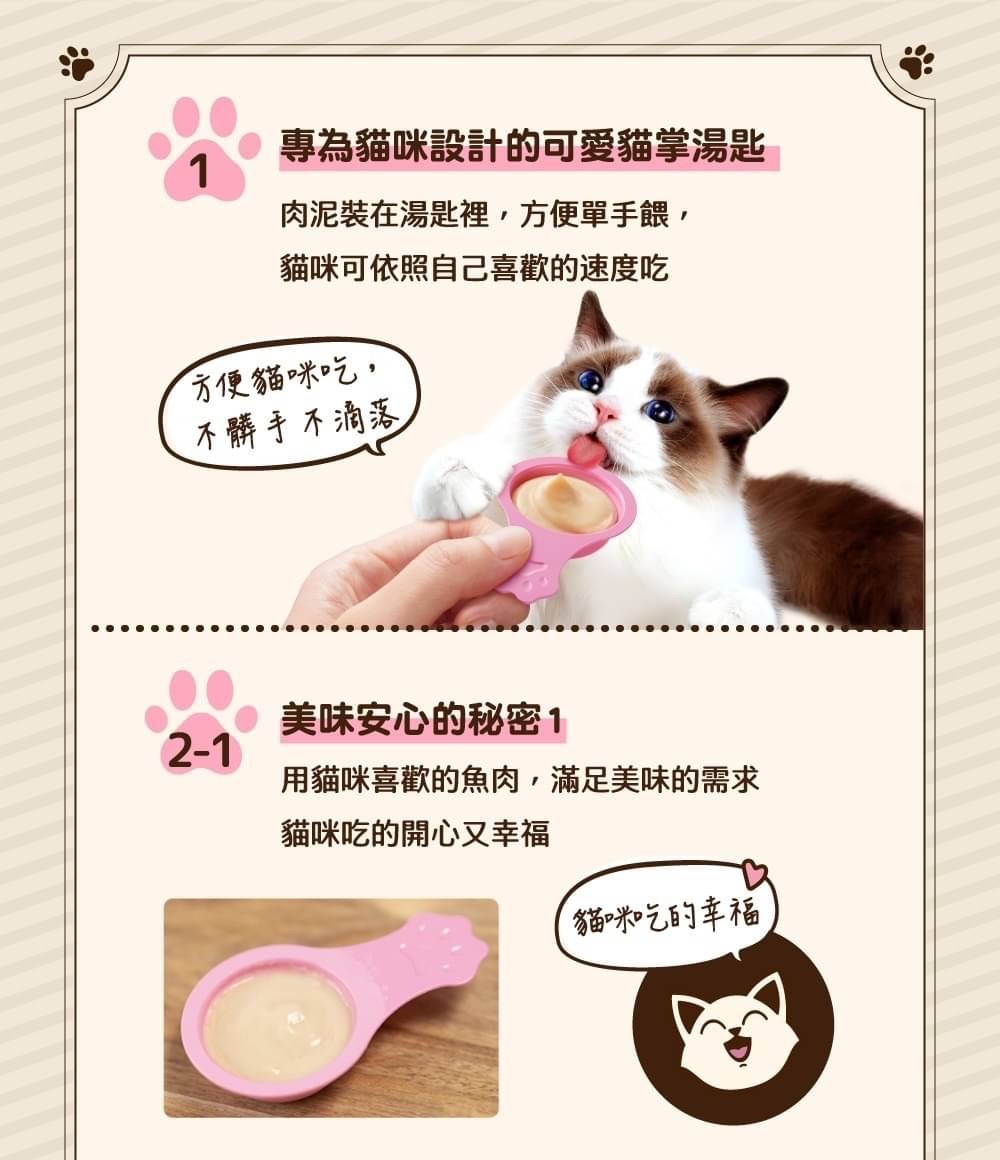 1

專為貓咪設計的可愛貓掌湯匙

肉泥裝在湯匙裡，方便單手餵，
貓咪可依照自己喜歡的速度吃

方便貓咪吃，
不髒手不滴落

2-1

美味安心的秘密1

用貓咪喜歡的魚肉，滿足美味的需求
貓咪吃的開心又幸福

貓咪吃的幸福