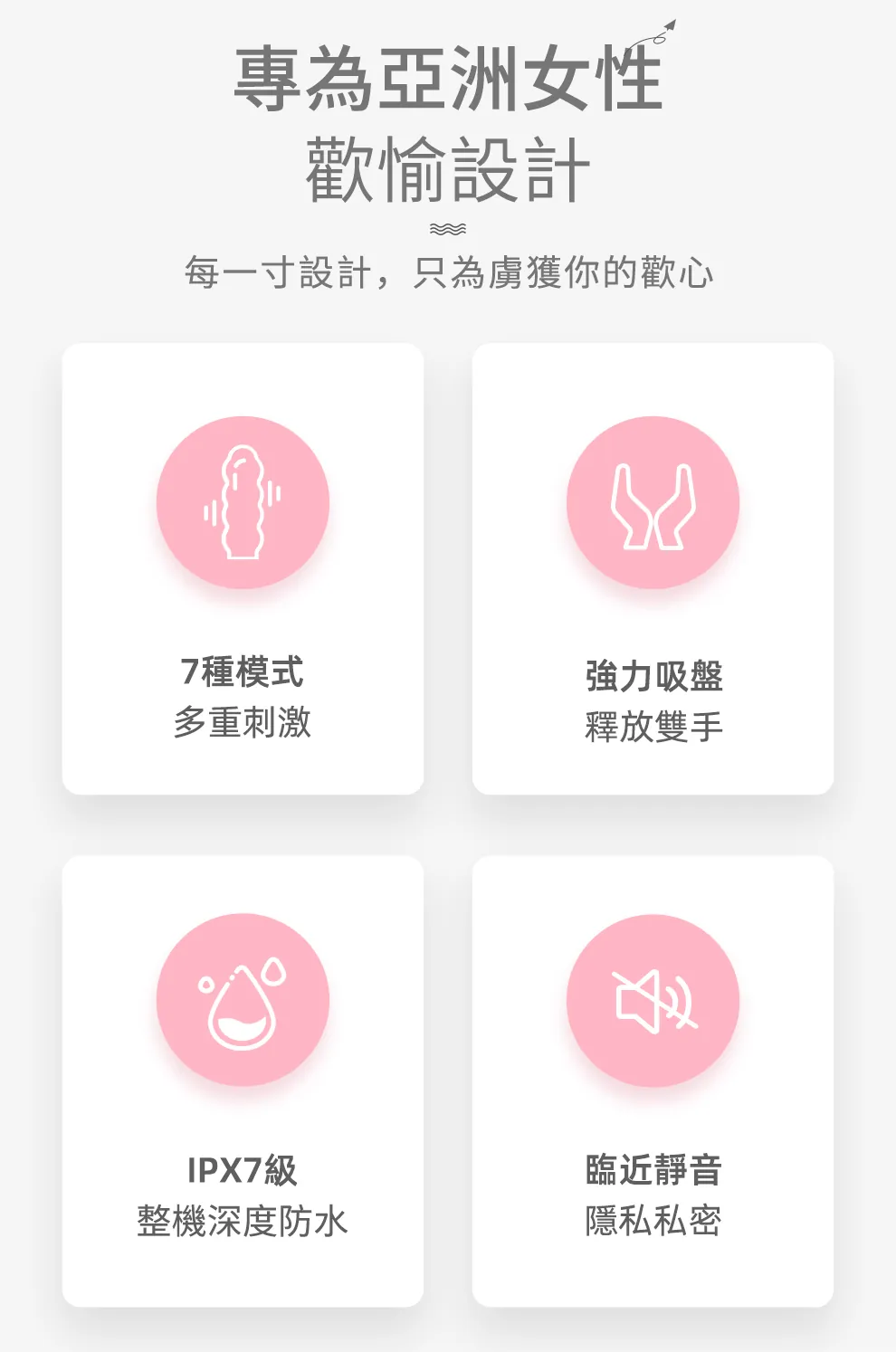 專為亞洲女性

歡愉設計

每一寸設計，只為虜獲你的歡心

7種模式
多重刺激

強力吸盤
釋放雙手

IPX7級
整機深度防水

臨近靜音
隱私私密