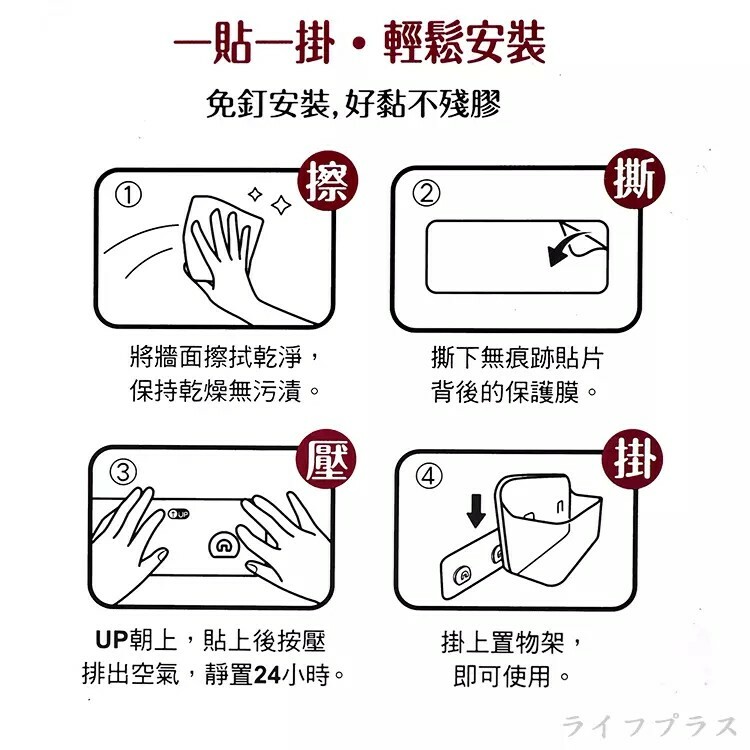 一貼一掛・輕鬆安裝

免釘安裝,好黏不殘膠

①

擦

將牆面擦拭乾淨,
保持乾燥無污漬。

②

撕

撕下無痕跡貼片
背後的保護膜。

③

壓

UP

UP朝上,貼上後按壓
排出空氣,靜置24小時。

④

掛

掛上置物架,
即可使用。

ライフプラス