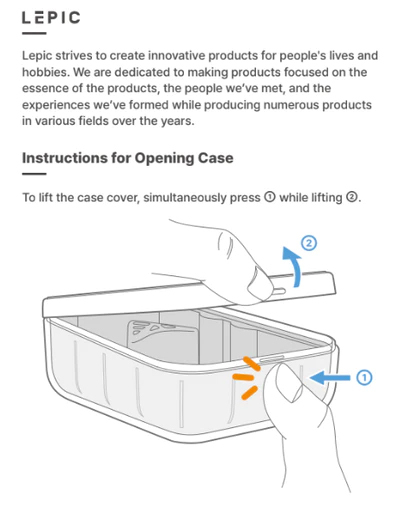 LEPIC

Lepic strives to create innovative products for people's lives and hobbies. We are dedicated to making products focused on the essence of the products, the people we've met, and the experiences we've formed while producing numerous products in various fields over the years.

Instructions for Opening Case

To lift the case cover, simultaneously press ① while lifting ②.

②

①