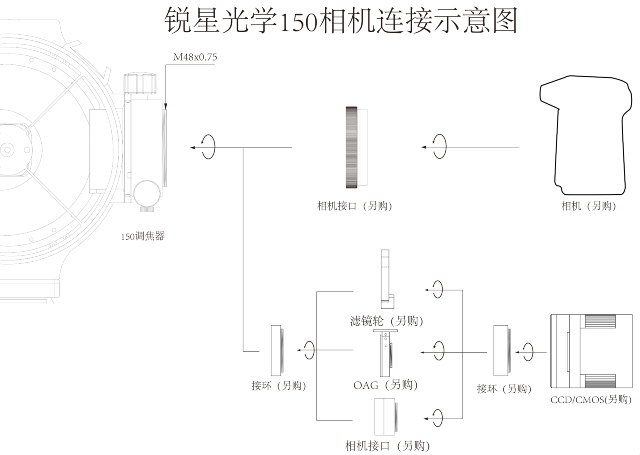 锐星光学150相机连接示意图

M48x0.75

150调焦器

相机接口（另购）

相机（另购）

滤镜轮（另购）

接环（另购）

OAG（另购）

接环（另购）

CCD/CMOS(另购)

相机接口（另购）