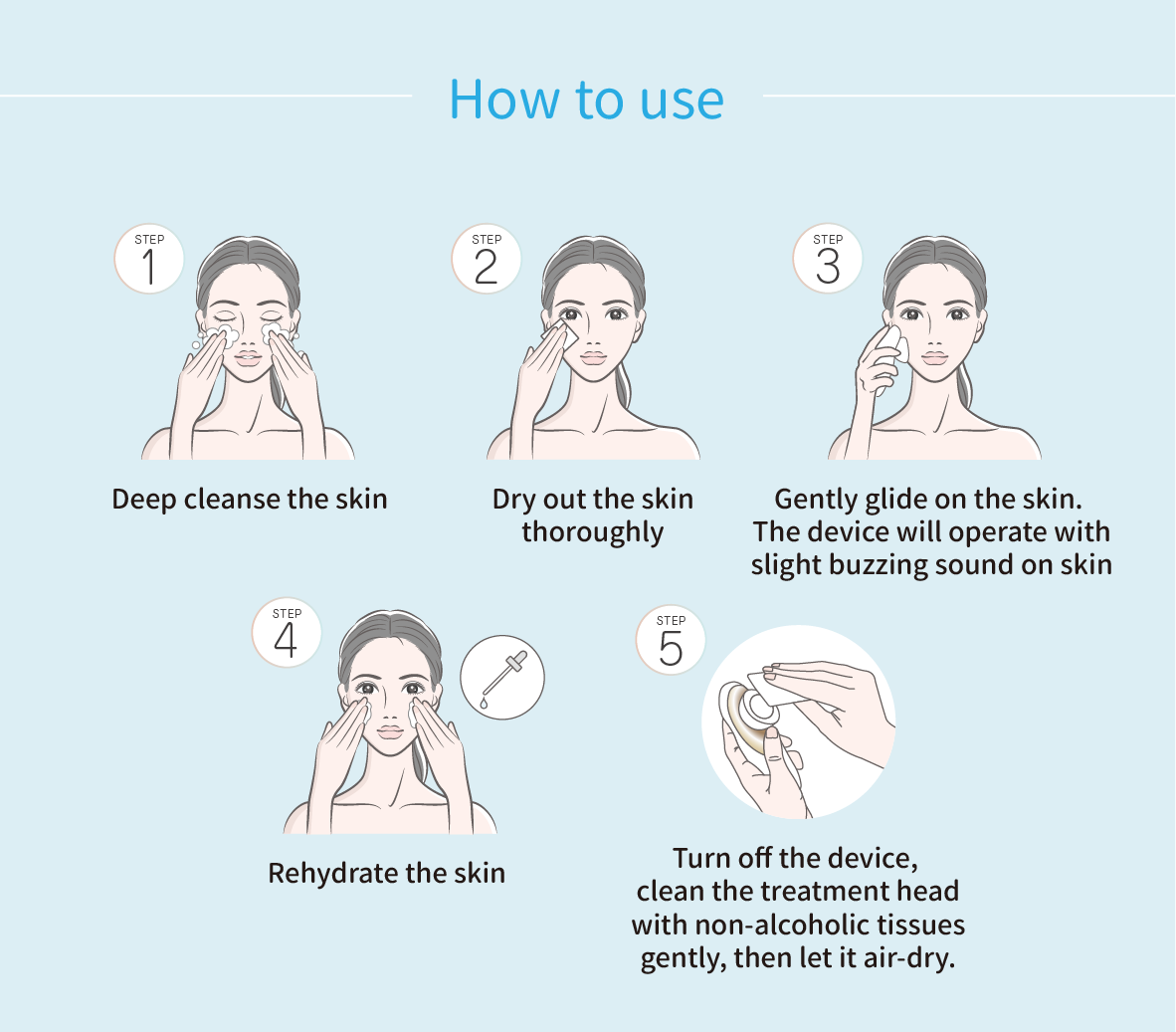 How to use

STEP 1

Deep cleanse the skin

STEP 2

Dry out the skin thoroughly

STEP 3

Gently glide on the skin. The device will operate with slight buzzing sound on skin

STEP 4

Rehydrate the skin

STEP 5

Turn off the device, clean the treatment head with non-alcoholic tissues gently, then let it air-dry.