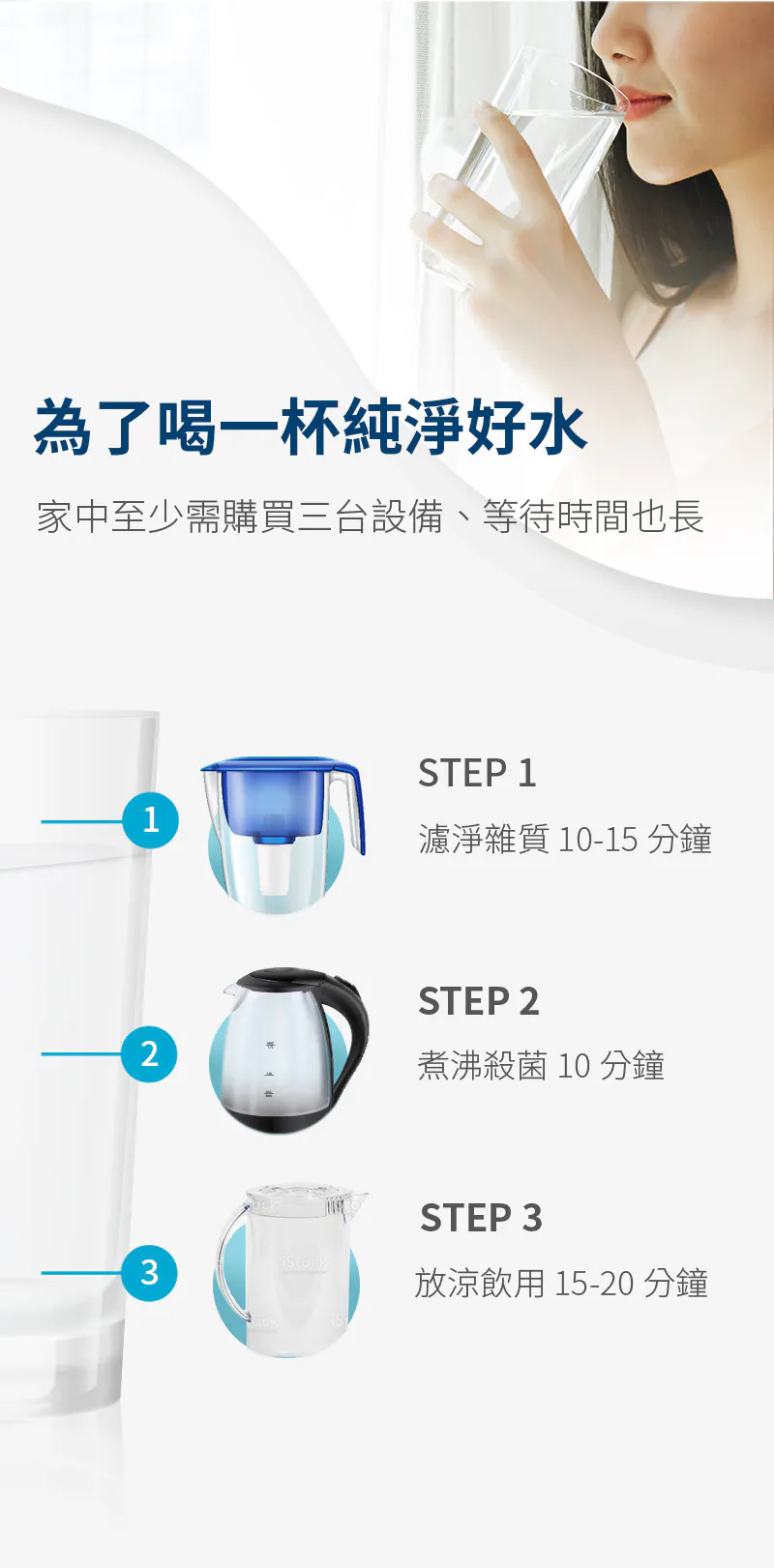 為了喝一杯純淨好水

家中至少需購買三台設備、等待時間也長

1

STEP 1

濾淨雜質 10-15 分鐘

2

STEP 2

煮沸殺菌 10 分鐘

3

STEP 3

放涼飲用 15-20 分鐘