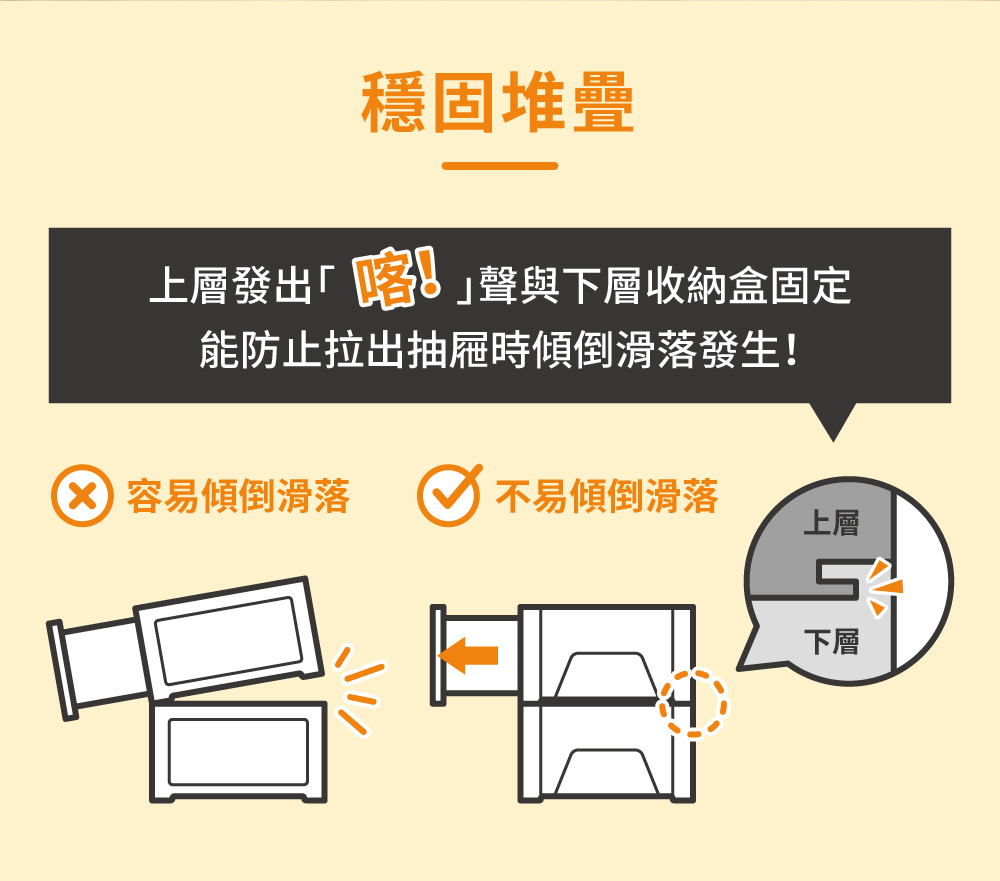 穩固堆疊

上層發出「喀!」聲與下層收納盒固定
能防止拉出抽屜時傾倒滑落發生!

容易傾倒滑落

不易傾倒滑落

上層

下層