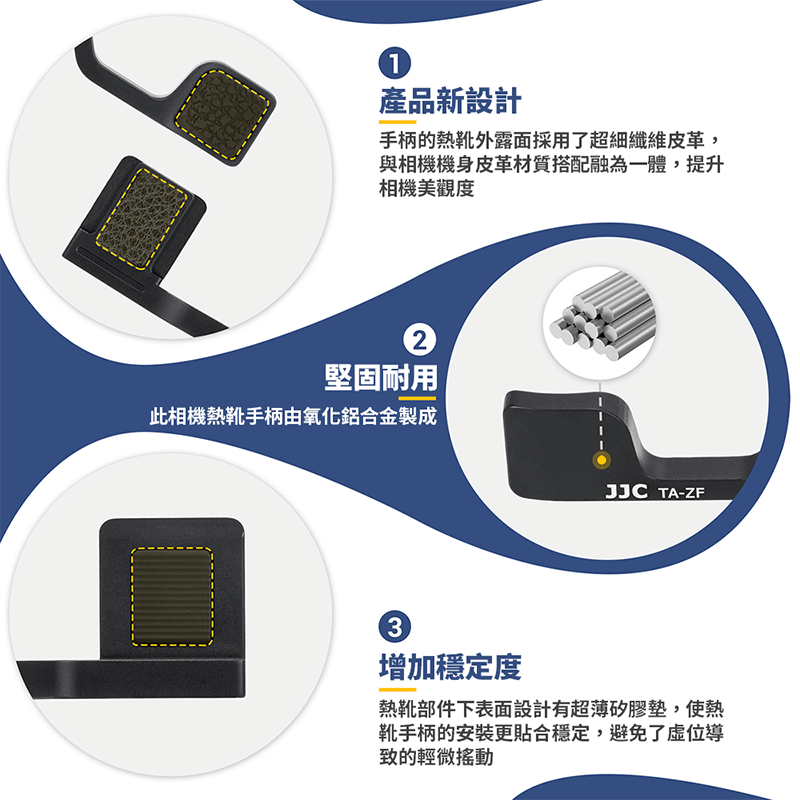 1
產品新設計
手柄的熱靴外露面採用了超細纖維皮革，與相機機身皮革材質搭配融為一體，提升相機美觀度

2
堅固耐用
此相機熱靴手柄由氧化鋁合金製成

JJC TA-ZF

3
增加穩定度
熱靴部件下表面設計有超薄矽膠墊，使熱靴手柄的安裝更貼合穩定，避免了虛位導致的輕微搖動