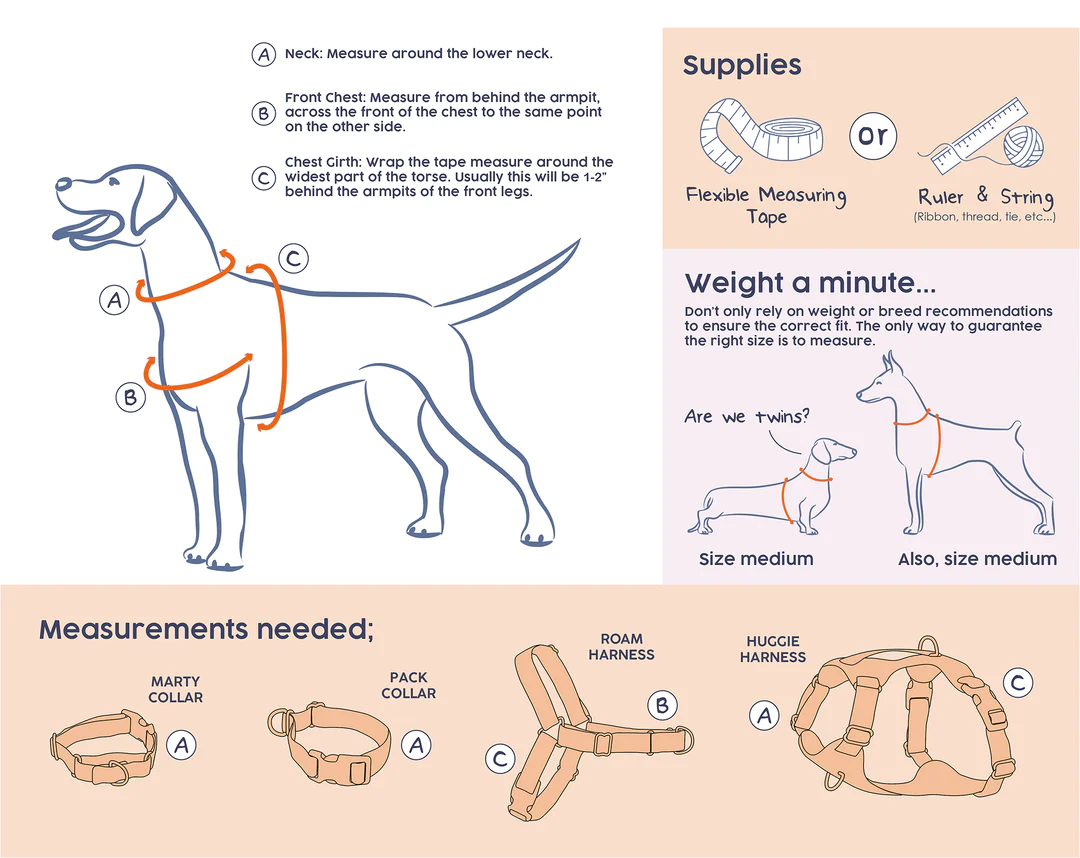 A Neck: Measure around the lower neck.

B Front Chest: Measure from behind the armpit, across the front of the chest to the same point on the other side.

C Chest Girth: Wrap the tape measure around the widest part of the torse. Usually this will be 1-2" behind the armpits of the front legs.

C

A

B

Supplies

Flexible Measuring Tape

or

Ruler & String
(Ribbon, thread, tie, etc...)

Weight a minute...

Don't only rely on weight or breed recommendations to ensure the correct fit. The only way to guarantee the right size is to measure.

Are we twins?

Size medium

Also, size medium

Measurements needed;

MARTY COLLAR

A

PACK COLLAR

A

ROAM HARNESS

B

C

HUGGIE HARNESS

A

C