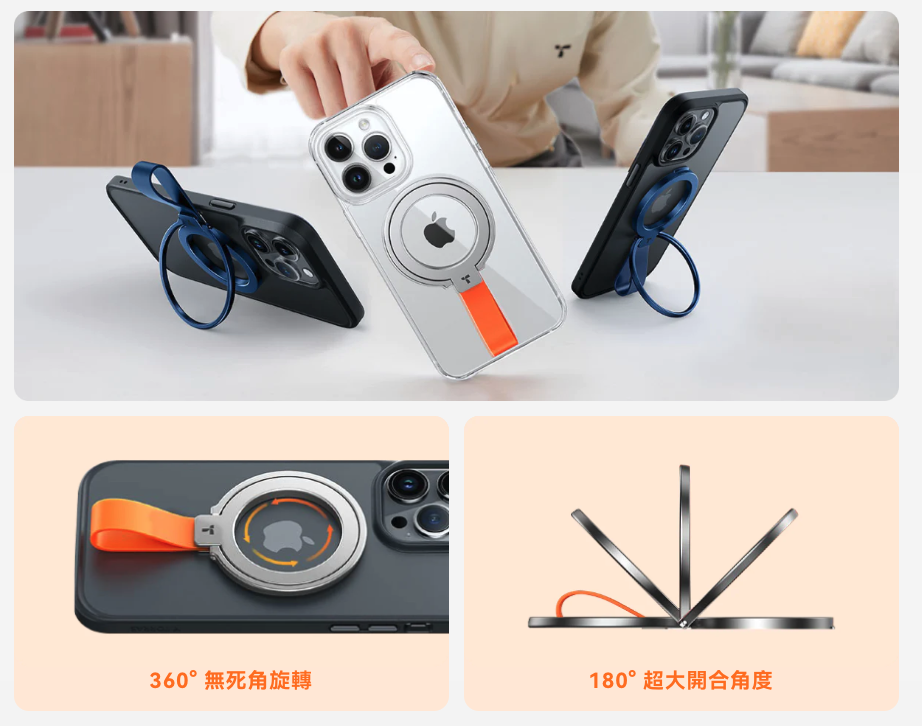 360° 無死角旋轉

180° 超大開合角度