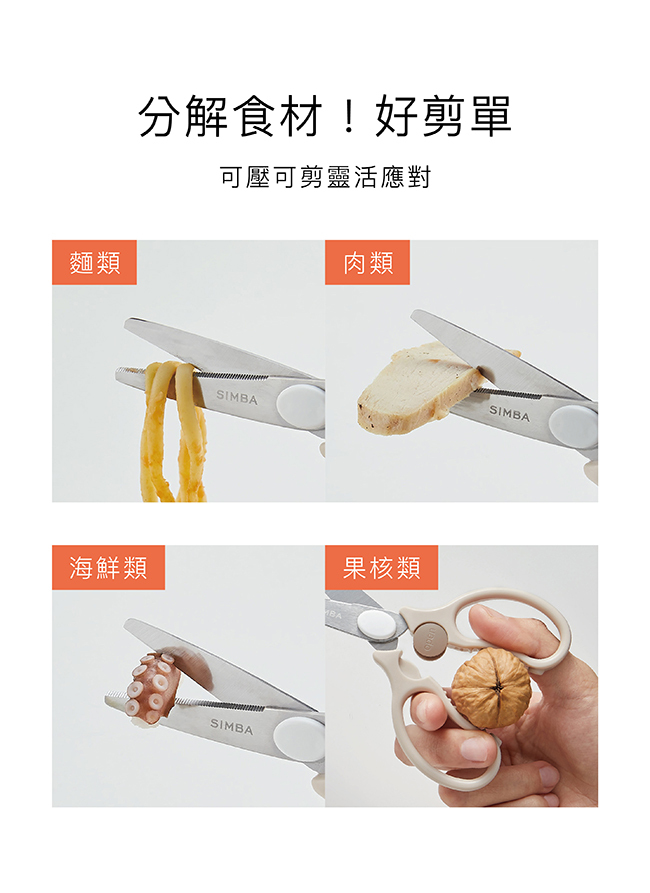 分解食材！好剪單

可壓可剪靈活應對

麵類

SIMBA

肉類

SIMBA

海鮮類

SIMBA

果核類