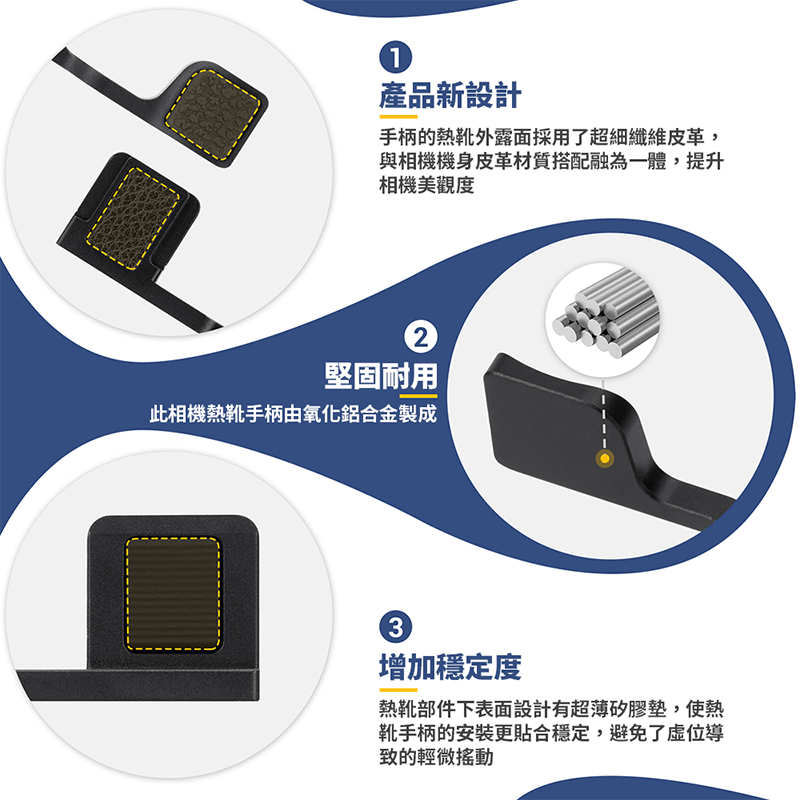 1
產品新設計
手柄的熱靴外露面採用了超細纖維皮革，與相機機身皮革材質搭配融為一體，提升相機美觀度

2
堅固耐用
此相機熱靴手柄由氧化鋁合金製成

3
增加穩定度
熱靴部件下表面設計有超薄矽膠墊，使熱靴手柄的安裝更貼合穩定，避免了虛位導致的輕微搖動