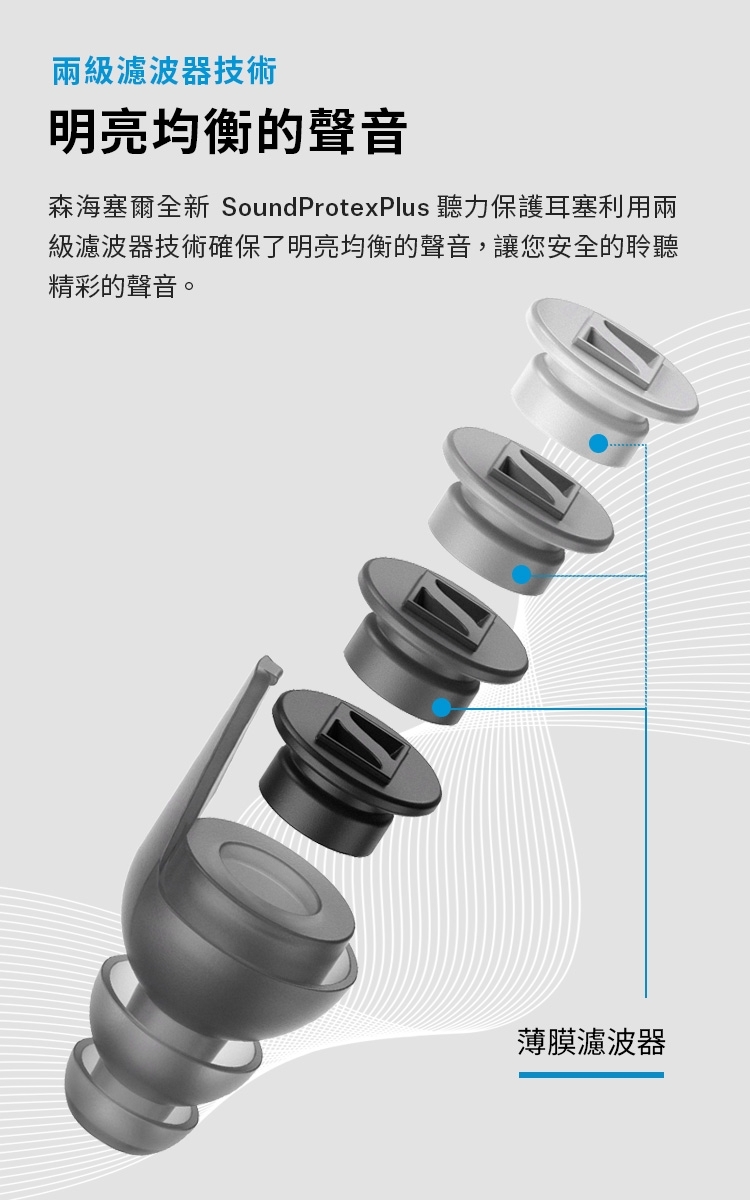 兩級濾波器技術

明亮均衡的聲音

森海塞爾全新 SoundProtexPlus 聽力保護耳塞利用兩級濾波器技術確保了明亮均衡的聲音，讓您安全的聆聽精彩的聲音。

薄膜濾波器