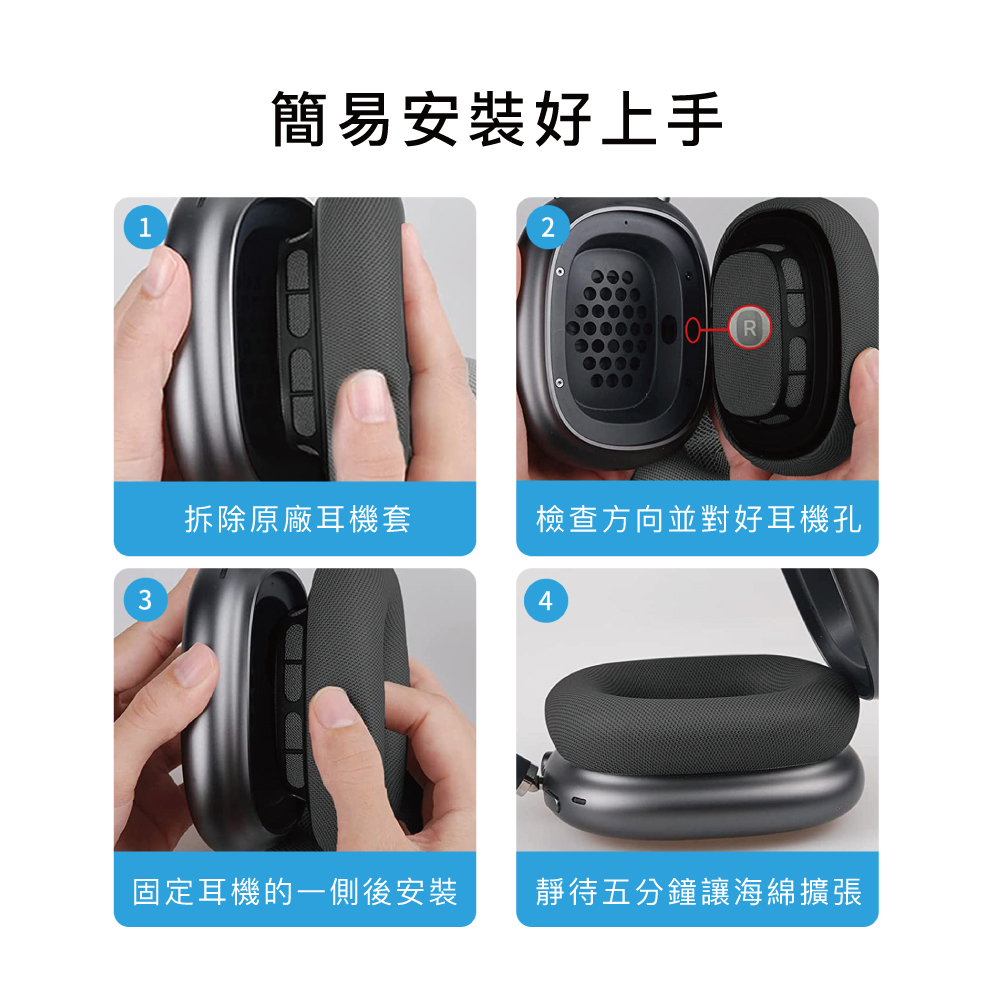 簡易安裝好上手

1

拆除原廠耳機套

2

R

檢查方向並對好耳機孔

3

固定耳機的一側後安裝

4

靜待五分鐘讓海綿擴張