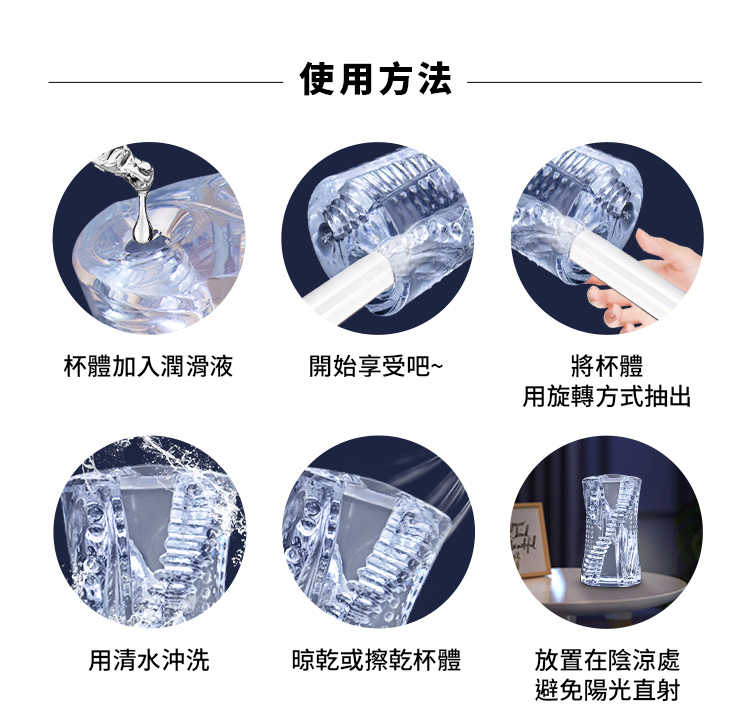 使用方法

杯體加入潤滑液

開始享受吧~

將杯體
用旋轉方式抽出

用清水沖洗

晾乾或擦乾杯體

放置在陰涼處
避免陽光直射