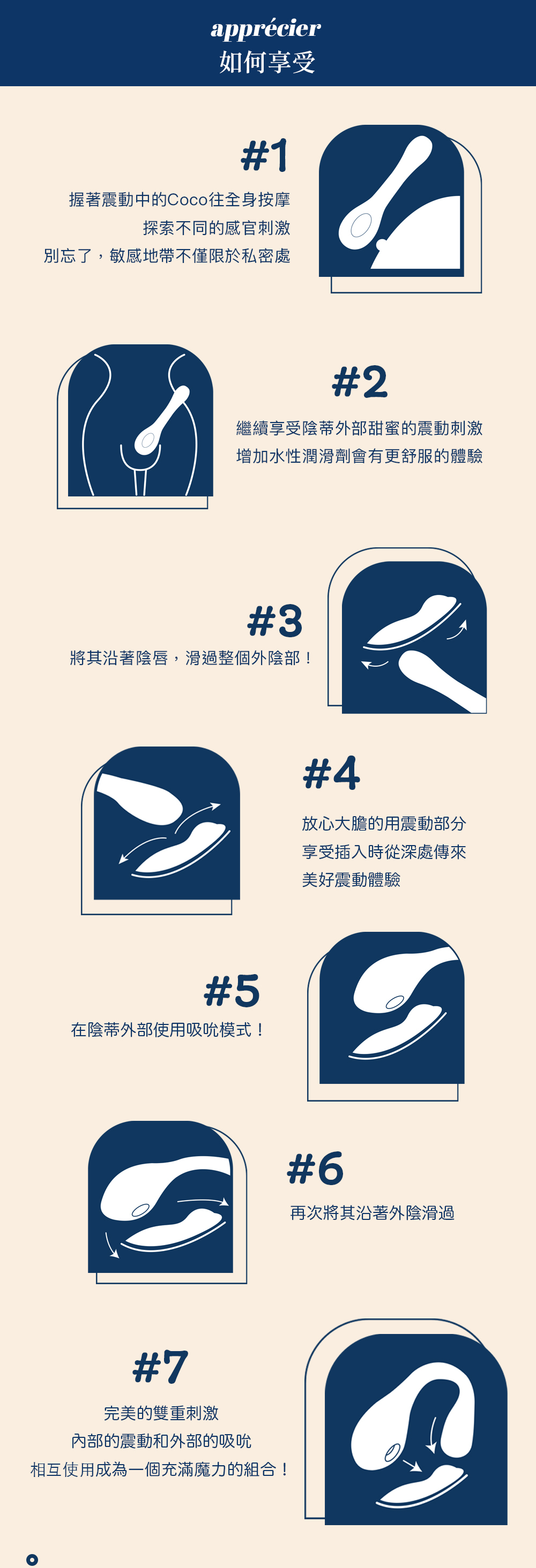 apprécier
如何享受

#1
握著震動中的Coco往全身按摩
探索不同的感官刺激
別忘了，敏感地帶不僅限於私密處

#2
繼續享受陰蒂外部甜蜜的震動刺激
增加水性潤滑劑會有更舒服的體驗

#3
將其沿著陰唇，滑過整個外陰部！

#4
放心大膽的用震動部分
享受插入時從深處傳來
美好震動體驗

#5
在陰蒂外部使用吸吮模式！

#6
再次將其沿著外陰滑過

#7
完美的雙重刺激
內部的震動和外部的吸吮
相互使用成為一個充滿魔力的組合！