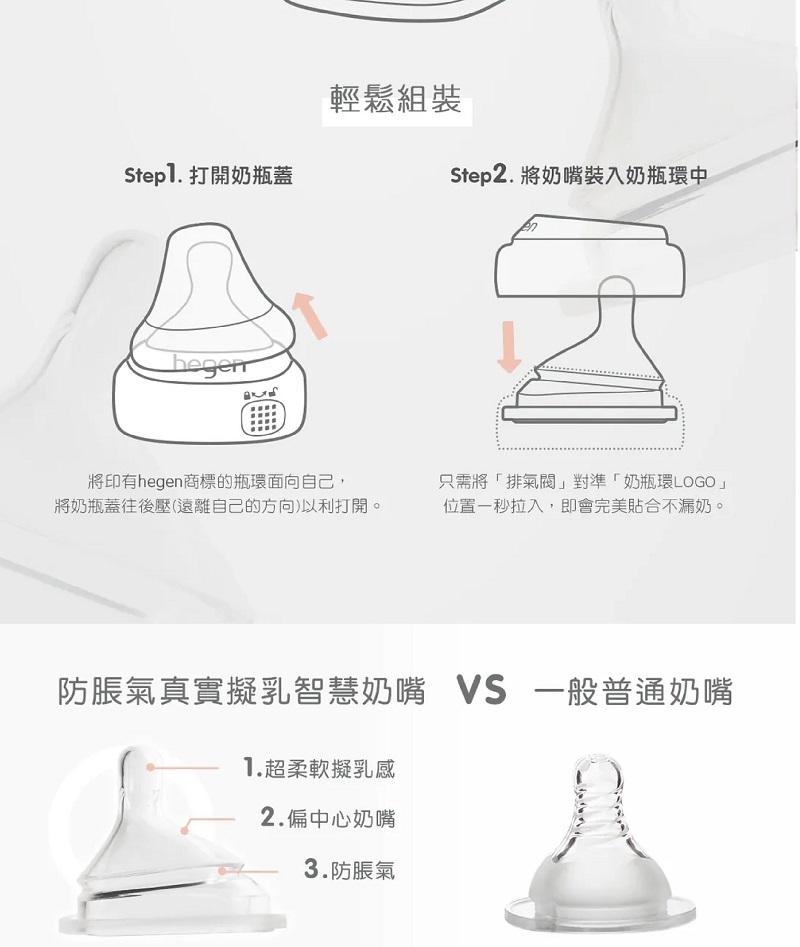 輕鬆組裝

Step1. 打開奶瓶蓋

hegen

將印有hegen商標的瓶環面向自己，將奶瓶蓋往後壓(遠離自己的方向)以利打開。

Step2. 將奶嘴裝入奶瓶環中

只需將「排氣閥」對準「奶瓶環LOGO」位置一秒拉入，即會完美貼合不漏奶。

防脹氣真實擬乳智慧奶嘴 VS 一般普通奶嘴

1.超柔軟擬乳感

2.偏中心奶嘴

3.防脹氣