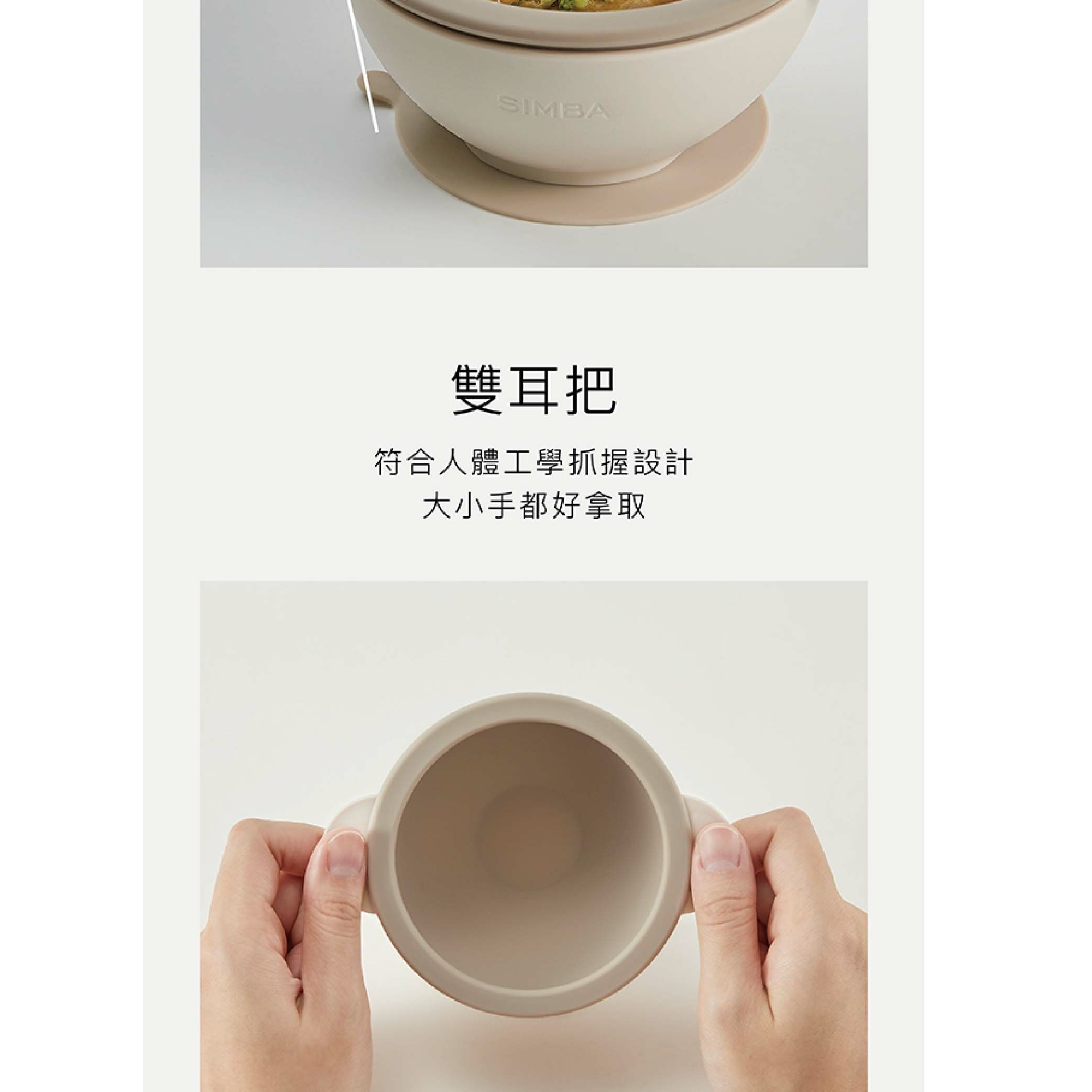 SIMBA

雙耳把

符合人體工學抓握設計
大小手都好拿取