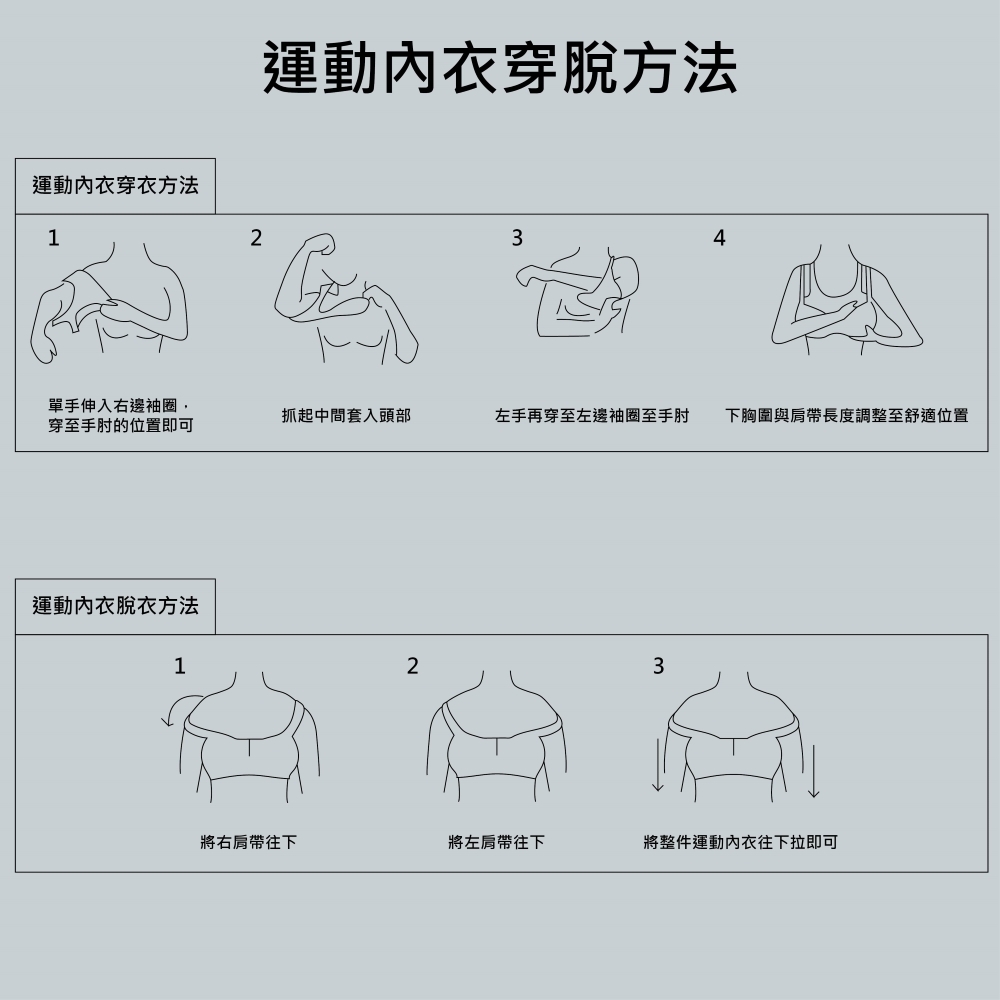 運動內衣穿脫方法

運動內衣穿衣方法

1

單手伸入右邊袖圈，穿至手肘的位置即可

2

抓起中間套入頭部

3

左手再穿至左邊袖圈至手肘

4

下胸圍與肩帶長度調整至舒適位置

運動內衣脫衣方法

1

將右肩帶往下

2

將左肩帶往下

3

將整件運動內衣往下拉即可