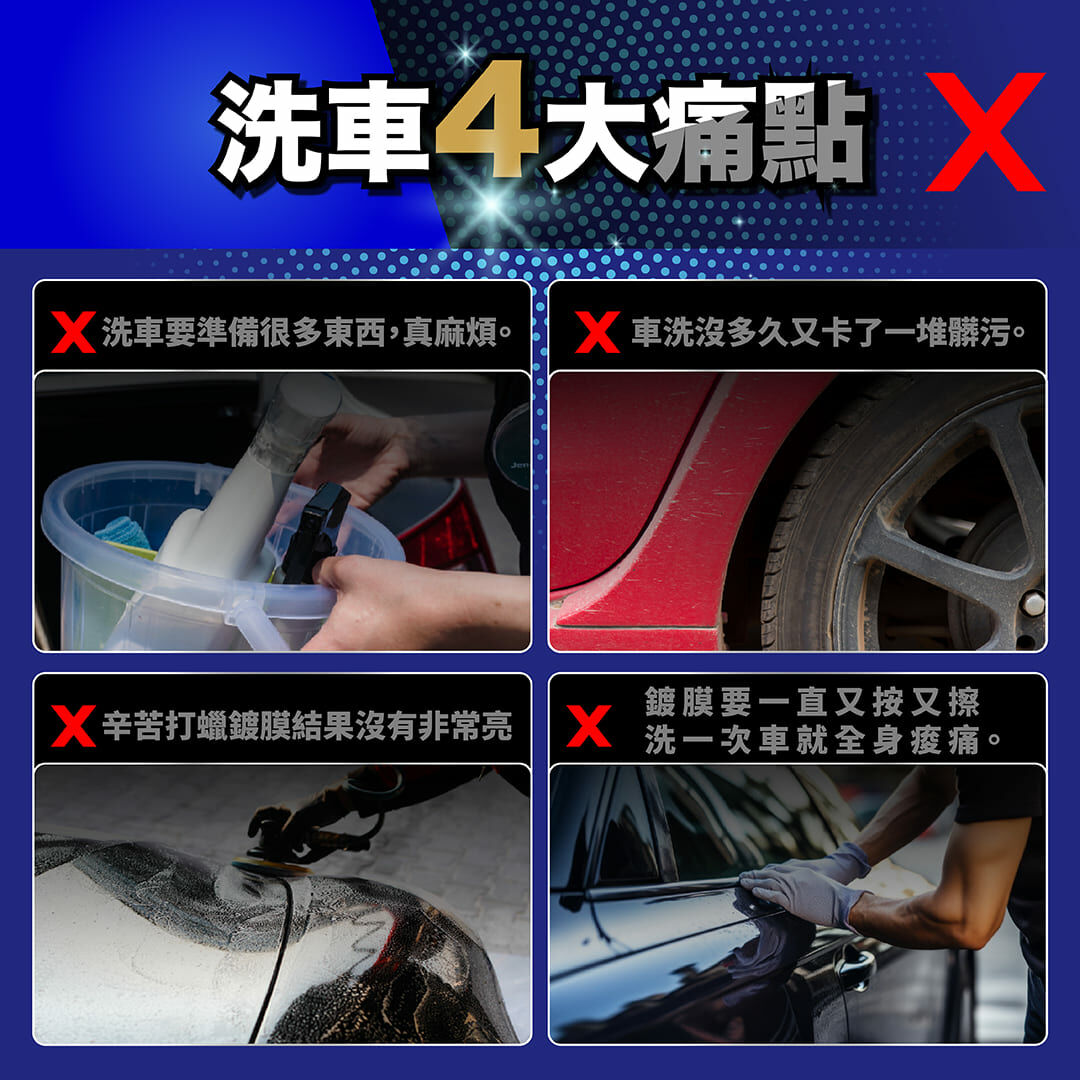 洗車4大痛點 X

X 洗車要準備很多東西，真麻煩。

X 車洗沒多久又卡了一堆髒污。

X 辛苦打蠟鍍膜結果沒有非常亮

X 鍍膜要一直又按又擦
洗一次車就全身痠痛。